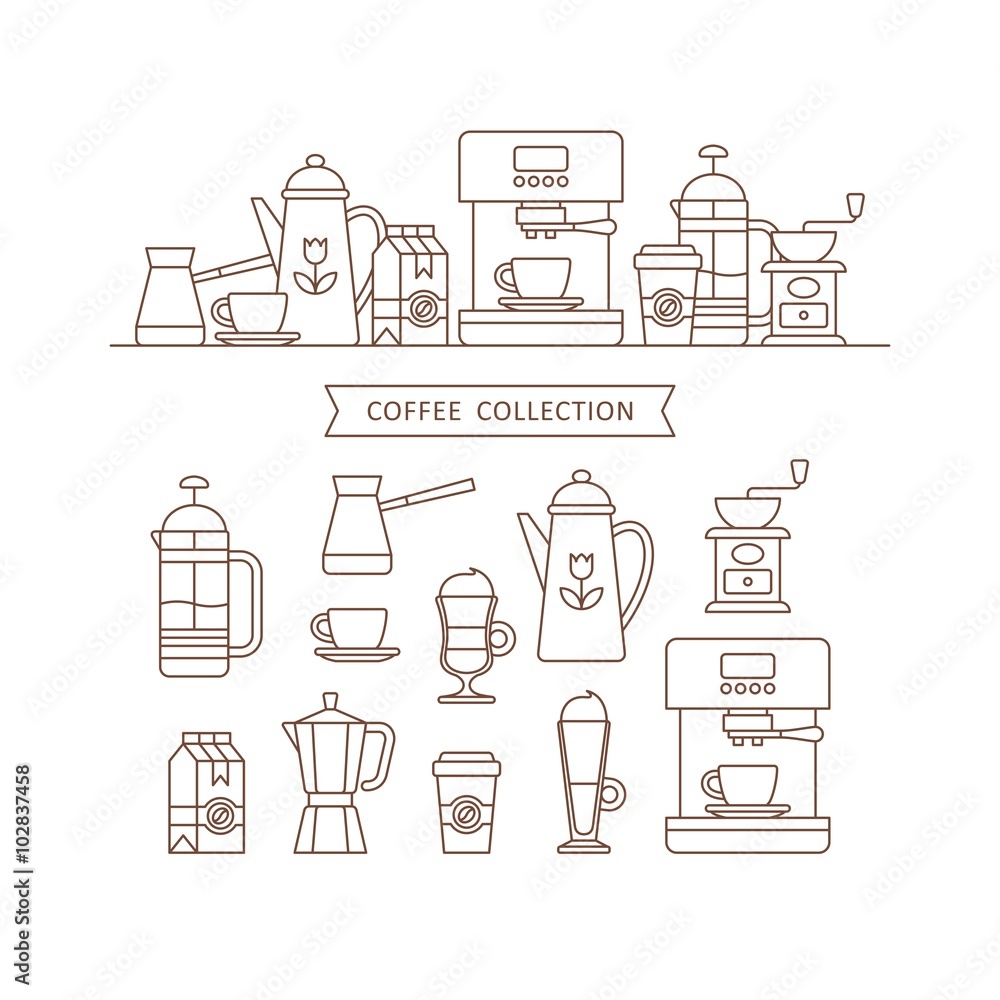 COFFEE COLLECTION

Adobe Stock | #102837458