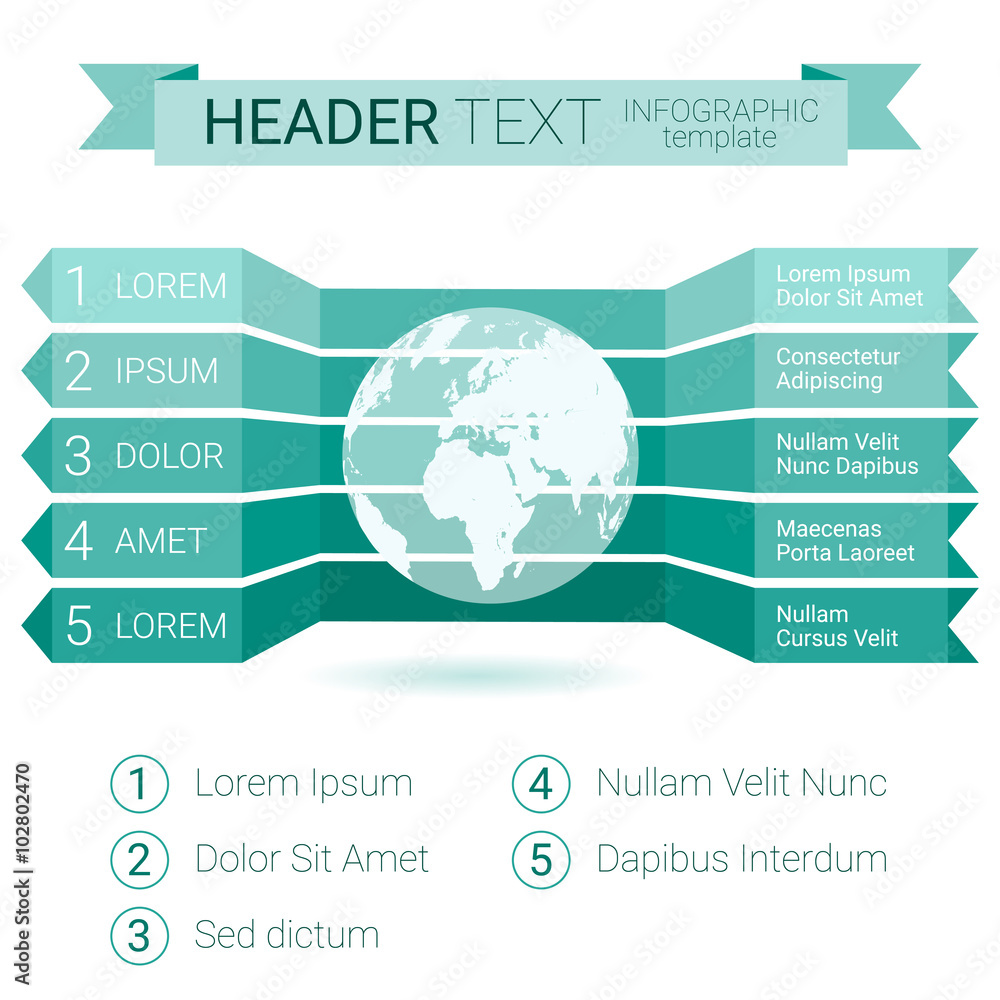 HEADER TEXT INFOGRAPHIC template

1 LOREM
2 IPSUM
3 DOLOR
4 AMET
5 LOREM

Lorem Ipsum Dolor Sit Amet
Consectetur Adipiscing
Nullam Velit Nunc Dapibus
Maecenas Porta Laoreet
Nullam Cursus Velit

1 Lorem Ipsum
2 Dolor Sit Amet
3 Sed dictum
4 Nullam Velit Nunc
5 Dapibus Interdum

Adobe Stock | #102802470