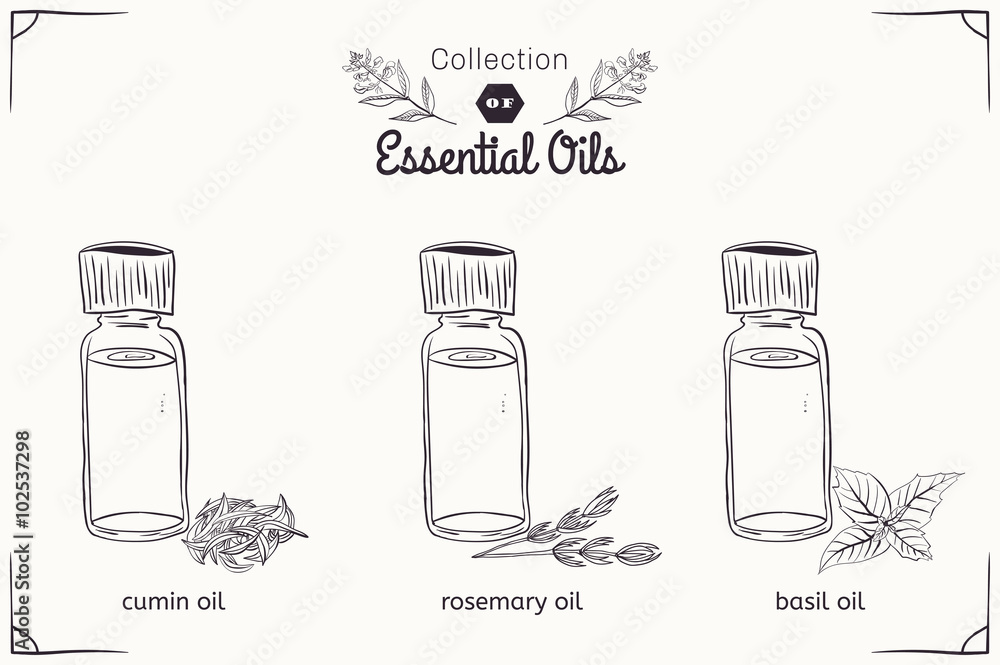 Collection
OF
Essential Oils

cumin oil

rosemary oil

basil oil

Adobe Stock | #102537298