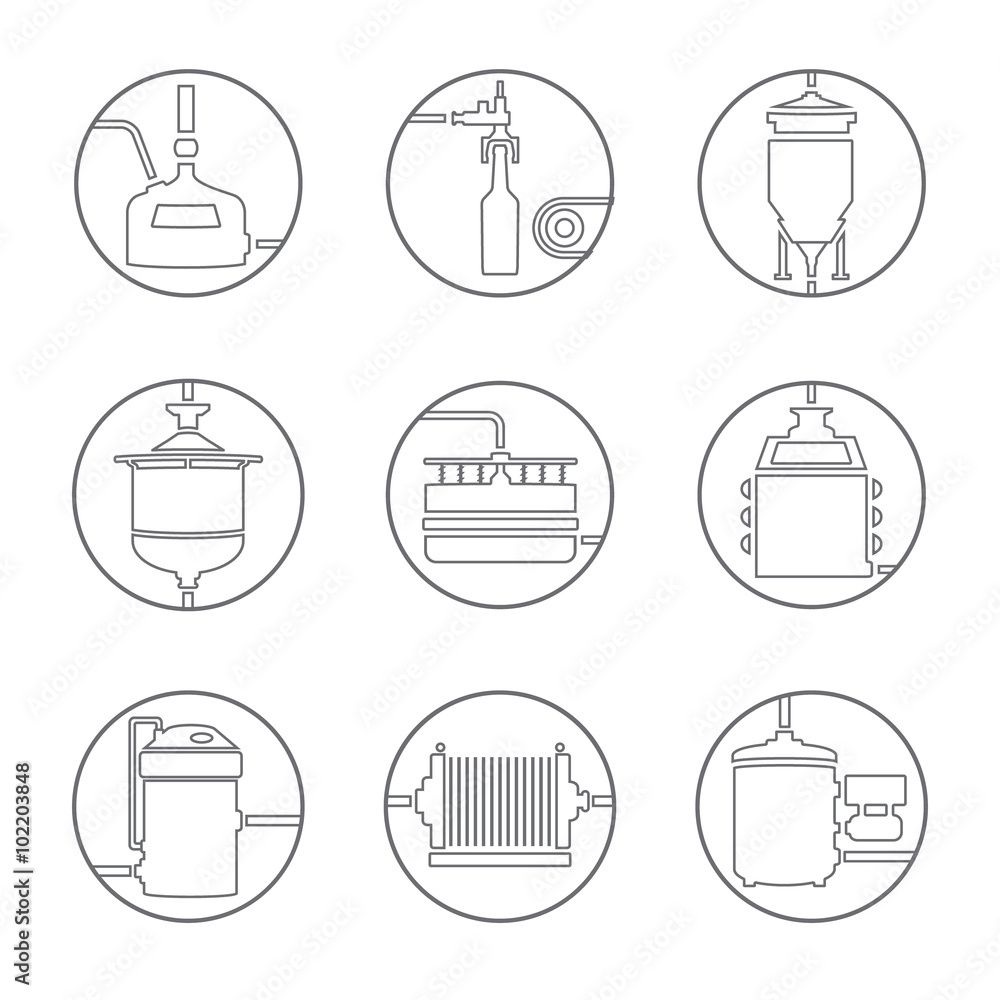 Adobe Stock | #102203848