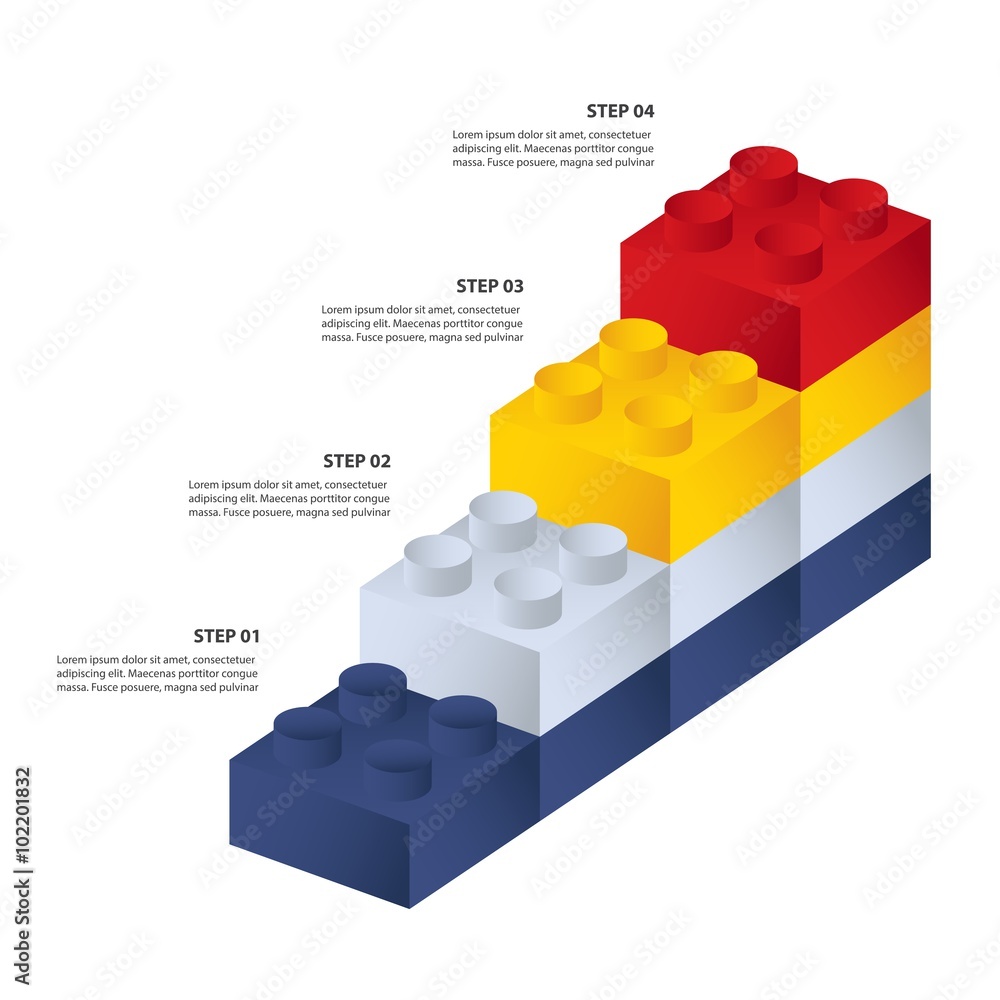 STEP 04
Lorem ipsum dolor sit amet, consectetuer adipiscing elit. Maecenas porttitor congue massa. Fusce posuere, magna sed pulvinar

STEP 03
Lorem ipsum dolor sit amet, consectetuer adipiscing elit. Maecenas porttitor congue massa. Fusce posuere, magna sed pulvinar

STEP 02
Lorem ipsum dolor sit amet, consectetuer adipiscing elit. Maecenas porttitor congue massa. Fusce posuere, magna sed pulvinar

STEP 01
Lorem ipsum dolor sit amet, consectetuer adipiscing elit. Maecenas porttitor congue massa. Fusce posuere, magna sed pulvinar

Adobe Stock | #102201832