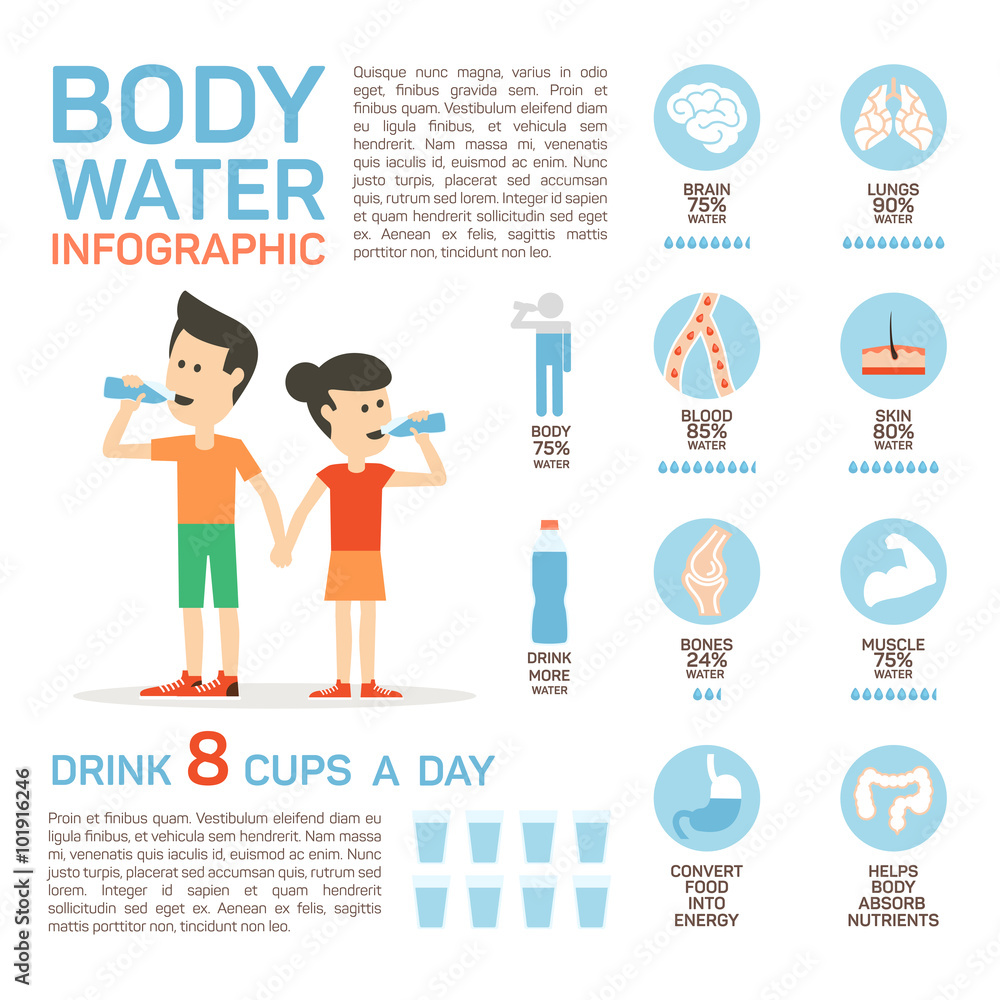 BODY WATER INFOGRAPHIC

Quisque nunc magna, varius in odio eget, finibus gravida sem. Proin et finibus quam. Vestibulum eleifend diam eu ligula finibus, et vehicula sem hendrerit. Nam massa mi, venenatis quis iaculis id, euismod ac enim. Nunc justo turpis, placerat sed accumsan quis, rutrum sed lorem. Integer id sapien et quam hendrerit sollicitudin sed eget ex. Aenean ex felis, sagittis mattis porttitor non, tincidunt non leo.

BRAIN 75% WATER

LUNGS 90% WATER

BODY 75% WATER

BLOOD 85% WATER

SKIN 80% WATER

DRINK MORE WATER

BONES 24% WATER

MUSCLE 75% WATER

DRINK 8 CUPS A DAY

Proin et finibus quam. Vestibulum eleifend diam eu ligula finibus, et vehicula sem hendrerit. Nam massa mi, venenatis quis iaculis id, euismod ac enim. Nunc justo turpis, placerat sed accumsan quis, rutrum sed lorem. Integer id sapien et quam hendrerit sollicitudin sed eget ex. Aenean ex felis, sagittis mattis porttitor non, tincidunt non leo.

CONVERT FOOD INTO ENERGY

HELPS BODY ABSORB NUTRIENTS

Adobe Stock | #101916246