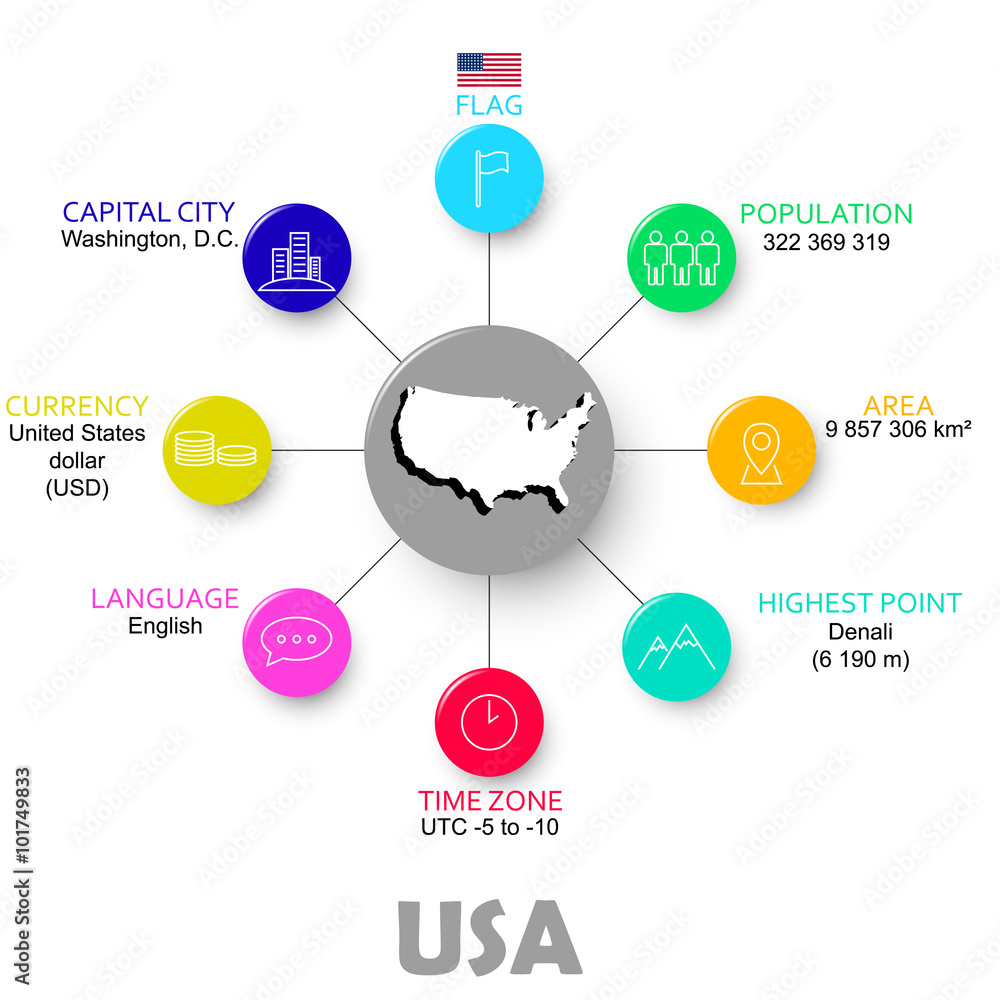 FLAG

CAPITAL CITY
Washington, D.C.

POPULATION
322 369 319

CURRENCY
United States dollar (USD)

AREA
9 857 306 km²

LANGUAGE
English

HIGHEST POINT
Denali
(6 190 m)

TIME ZONE
UTC -5 to -10

USA

Adobe Stock | #101749833