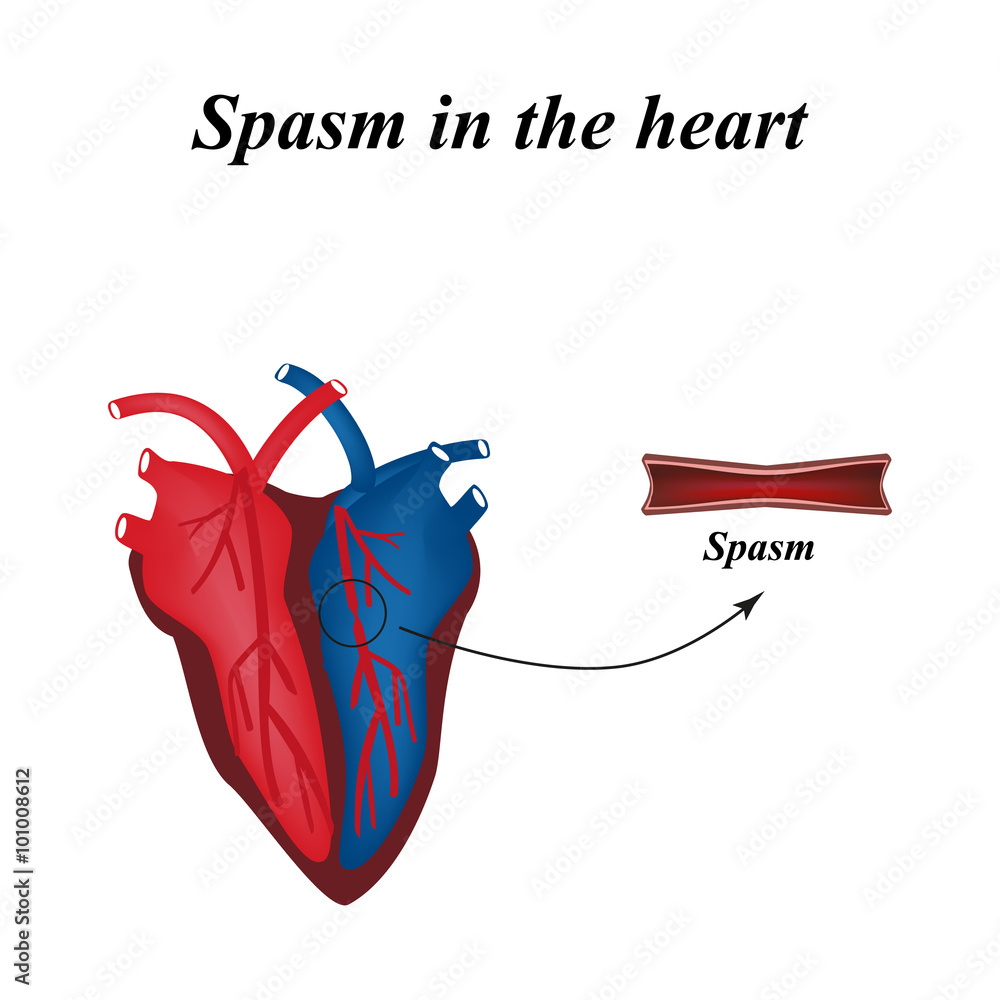 Spasm in the heart

Spasm

Adobe Stock | #101008612