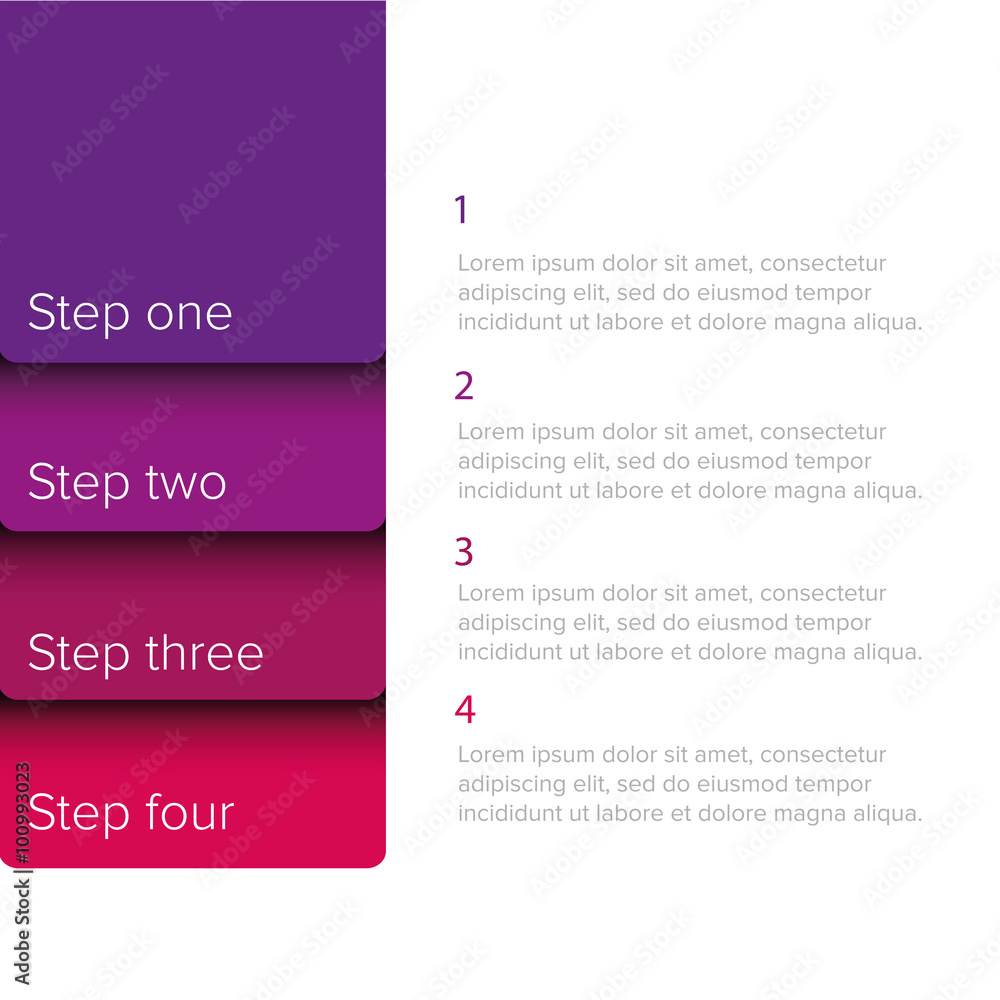 Step one

Step two

Step three

Step four

1

Lorem ipsum dolor sit amet, consectetur adipiscing elit, sed do eiusmod tempor incididunt ut labore et dolore magna aliqua.

2

Lorem ipsum dolor sit amet, consectetur adipiscing elit, sed do eiusmod tempor incididunt ut labore et dolore magna aliqua.

3

Lorem ipsum dolor sit amet, consectetur adipiscing elit, sed do eiusmod tempor incididunt ut labore et dolore magna aliqua.

4

Lorem ipsum dolor sit amet, consectetur adipiscing elit, sed do eiusmod tempor incididunt ut labore et dolore magna aliqua.

Adobe Stock | #100993023