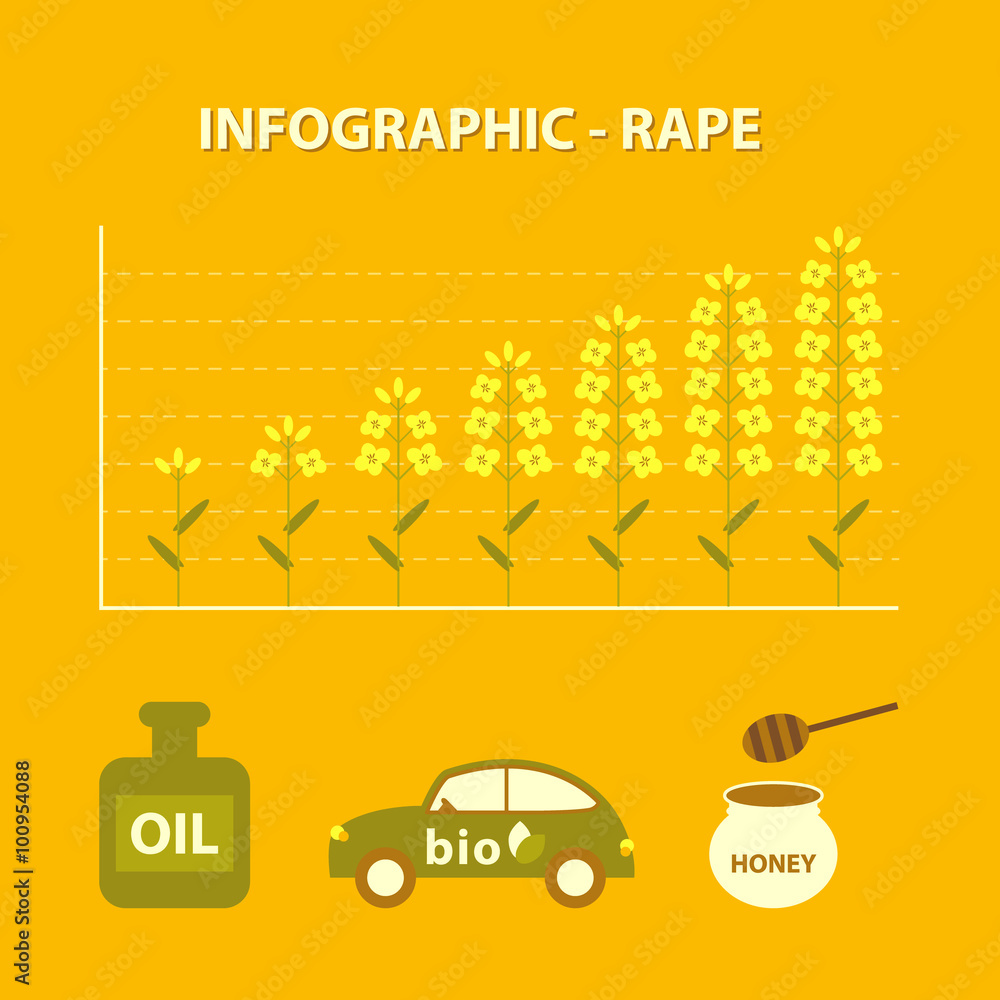 INFOGRAPHIC - RAPE

OIL

bio

HONEY

Adobe Stock | #100954088