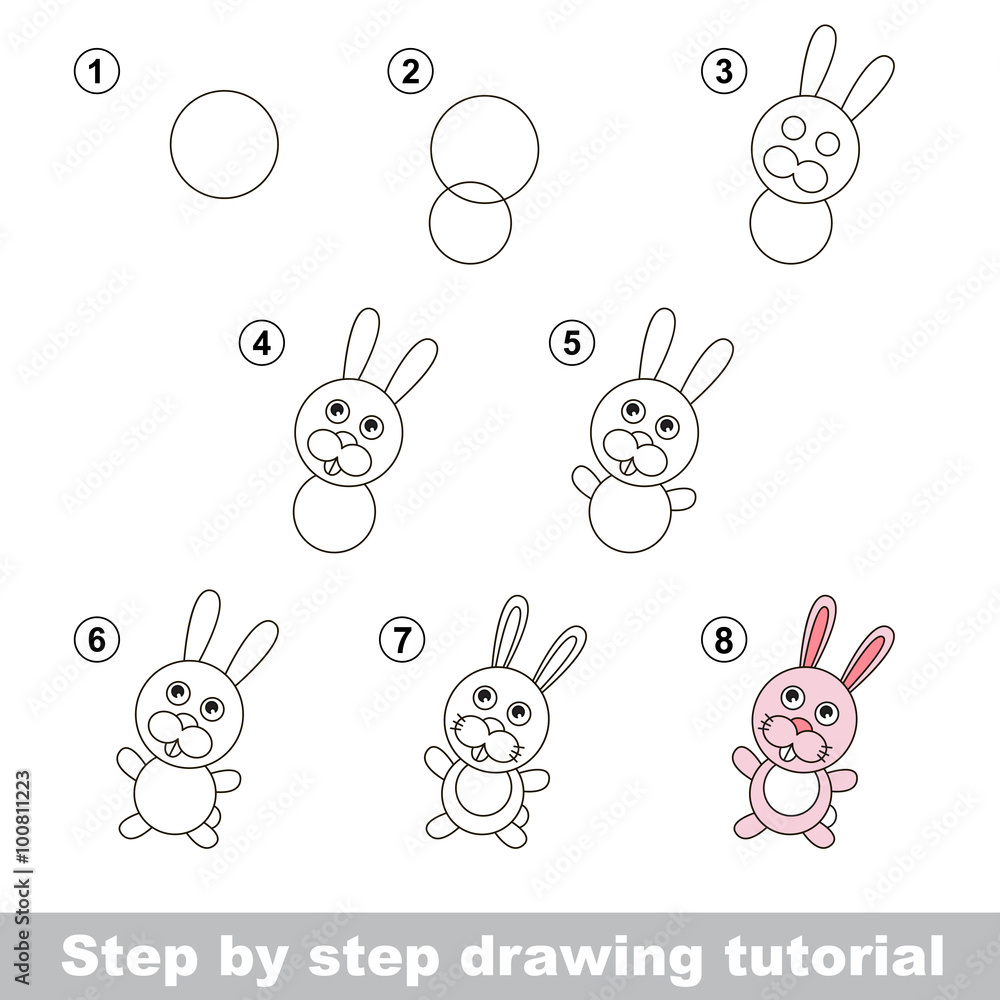 1
2
3
4
5
6
7
8
Step by step drawing tutorial

Adobe Stock | #100811223