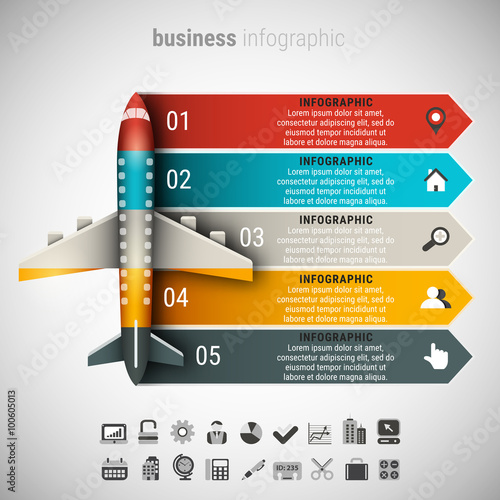 business infographic

01
INFOGRAPHIC
Lorem ipsum dolor sit amet, consectetur adipiscing elit, sed do eiusmod tempor incididunt ut labore et dolore magna aliqua.

02
INFOGRAPHIC
Lorem ipsum dolor sit amet, consectetur adipiscing elit, sed do eiusmod tempor incididunt ut labore et dolore magna aliqua.

03
INFOGRAPHIC
Lorem ipsum dolor sit amet, consectetur adipiscing elit, sed do eiusmod tempor incididunt ut labore et dolore magna aliqua.

04
INFOGRAPHIC
Lorem ipsum dolor sit amet, consectetur adipiscing elit, sed do eiusmod tempor incididunt ut labore et dolore magna aliqua.

05
INFOGRAPHIC
Lorem ipsum dolor sit amet, consectetur adipiscing elit, sed do eiusmod tempor incididunt ut labore et dolore magna aliqua.

ID: 235

Adobe Stock | #100605013

Adobe Stock