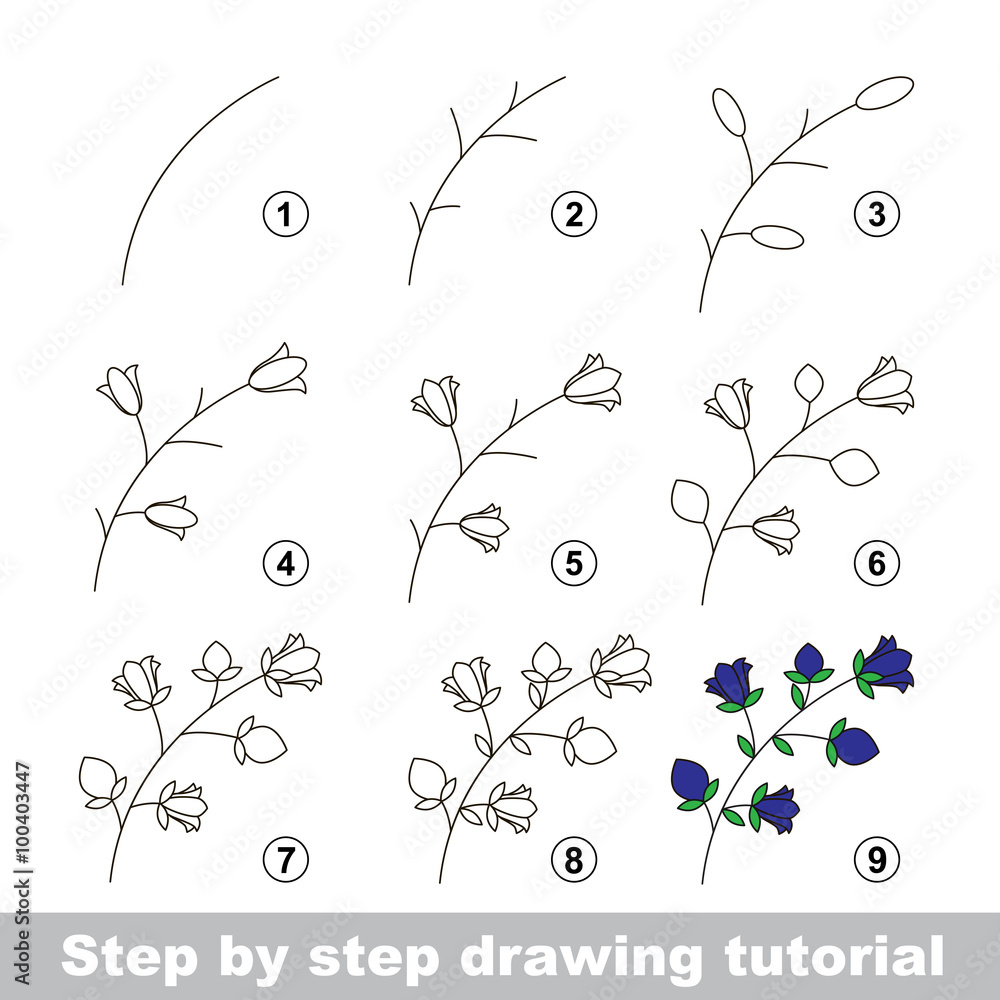 1
2
3
4
5
6
7
8
9
Step by step drawing tutorial
Adobe Stock | #100403447