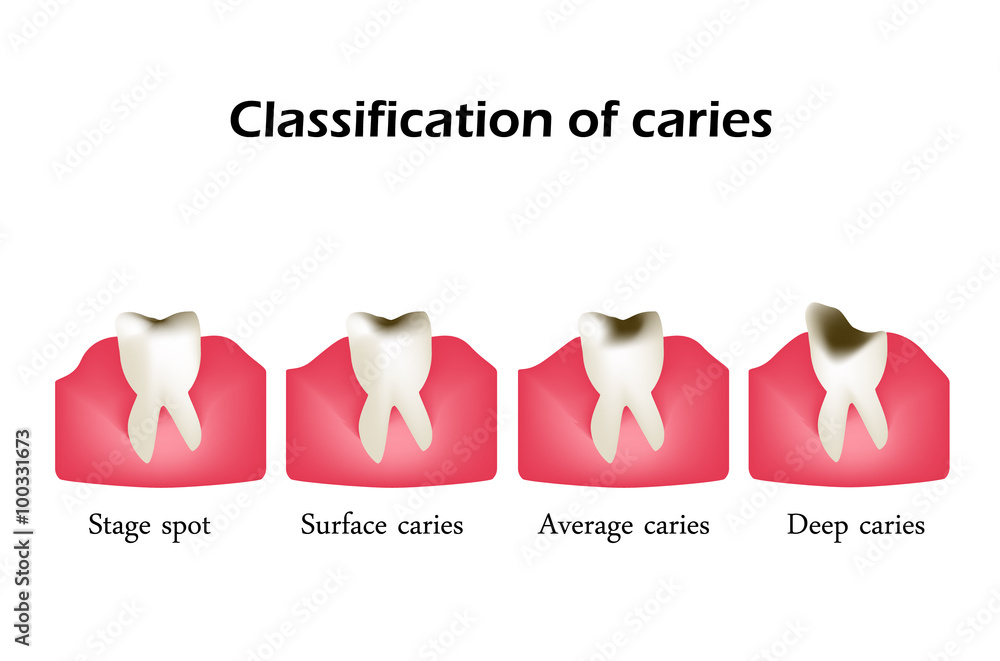 Classification of caries

Stage spot

Surface caries

Average caries

Deep caries

Adobe Stock | #100331673