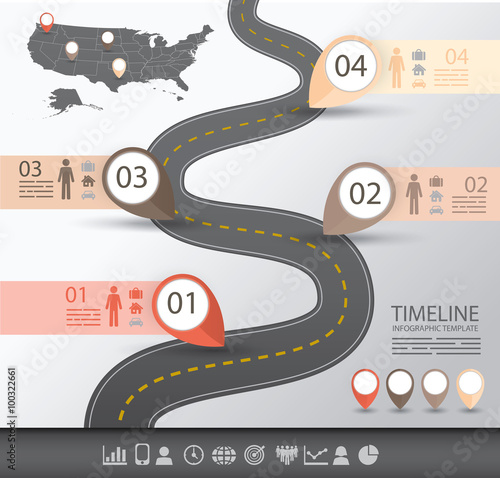 04

04

03

03

02

02

01

01

TIMELINE
INFOGRAPHIC TEMPLATE

Adobe Stock | #100322661