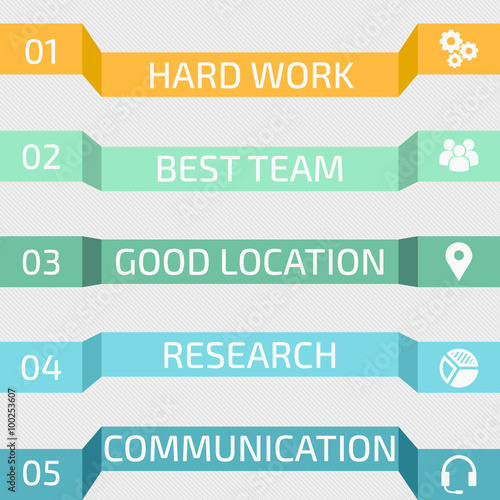 01
HARD WORK

02
BEST TEAM

03
GOOD LOCATION

04
RESEARCH

05
COMMUNICATION

Adobe Stock | #100253607