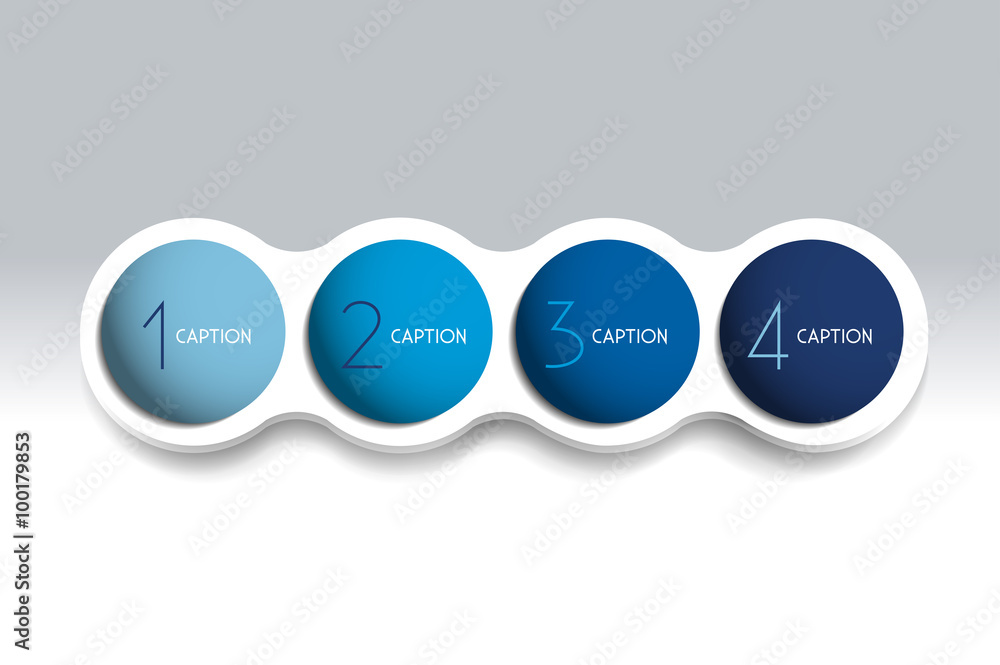 1 CAPTION

2 CAPTION

3 CAPTION

4 CAPTION

Adobe Stock | #100179853