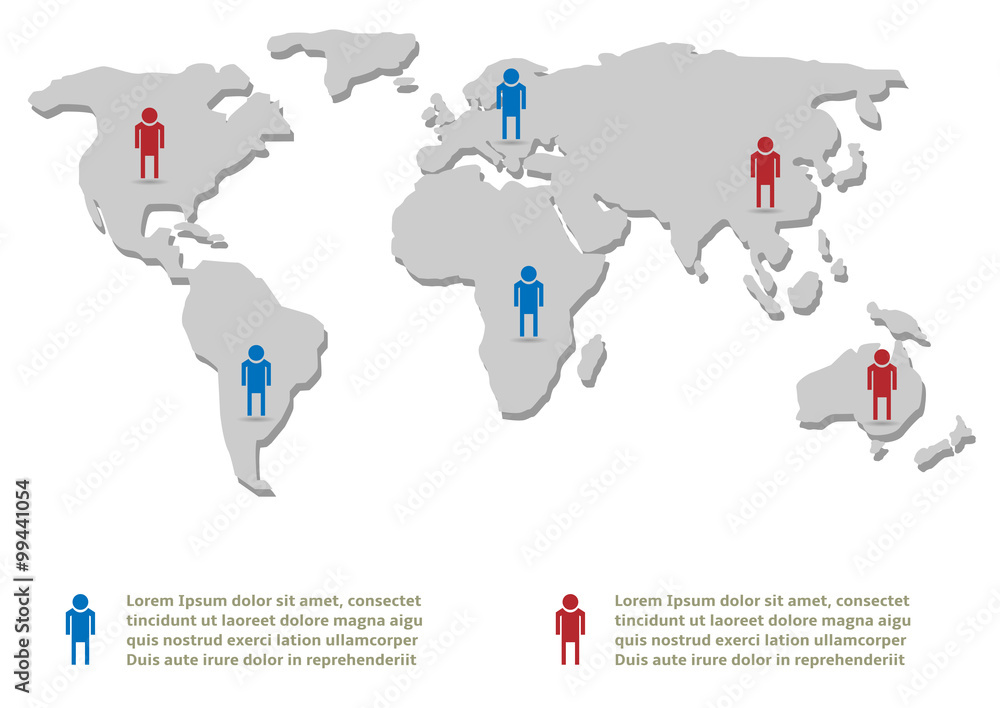 Adobe Stock | #99441054

Lorem Ipsum dolor sit amet, consectet tincidunt ut laoreet dolore magna aigu quis nostrud exerci lation ullamcorper Duis aute irure dolor in reprehenderiit

Lorem Ipsum dolor sit amet, consectet tincidunt ut laoreet dolore magna aigu quis nostrud exerci lation ullamcorper Duis aute irure dolor in reprehenderiit