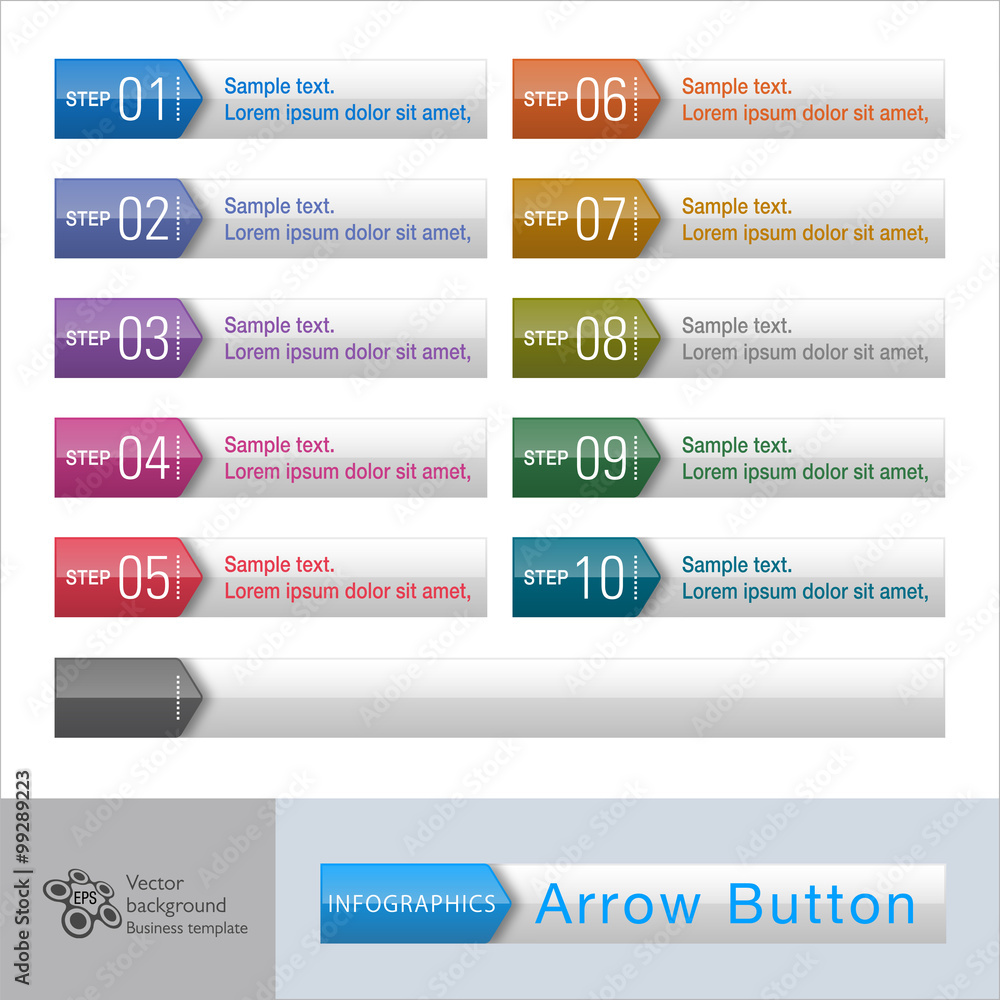 STEP 01 Sample text. Lorem ipsum dolor sit amet,

STEP 02 Sample text. Lorem ipsum dolor sit amet,

STEP 03 Sample text. Lorem ipsum dolor sit amet,

STEP 04 Sample text. Lorem ipsum dolor sit amet,

STEP 05 Sample text. Lorem ipsum dolor sit amet,

STEP 06 Sample text. Lorem ipsum dolor sit amet,

STEP 07 Sample text. Lorem ipsum dolor sit amet,

STEP 08 Sample text. Lorem ipsum dolor sit amet,

STEP 09 Sample text. Lorem ipsum dolor sit amet,

STEP 10 Sample text. Lorem ipsum dolor sit amet,

Adobe Stock | #99289223

EPS Vector background Business template

INFOGRAPHICS Arrow Button