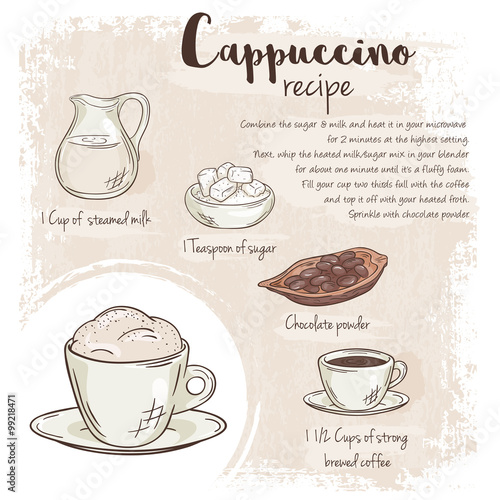 Cappuccino
recipe

Combine the sugar & milk and heat it in your microwave for 2 minutes at the highest setting. Next, whip the heated milk/sugar mix in your blender for about one minute until it's a fluffy foam. Fill your cup two thirds full with the coffee and top it off with your heated froth. Sprinkle with chocolate powder.

1 Cup of steamed milk

1 Teaspoon of sugar

Chocolate powder

1 1/2 Cups of strong brewed coffee

Adobe Stock | #99218471