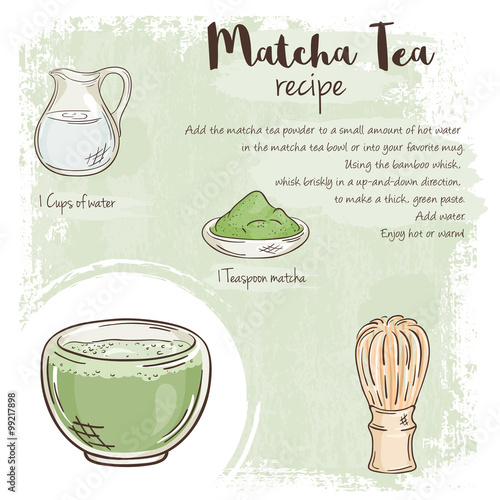 Matcha Tea
recipe

Add the matcha tea powder to a small amount of hot water in the matcha tea bowl or into your favorite mug. Using the bamboo whisk, whisk briskly in a up-and-down direction, to make a thick, green paste. Add water. Enjoy hot or warm

1 Cups of water

1 Teaspoon matcha

Adobe Stock | #99217898