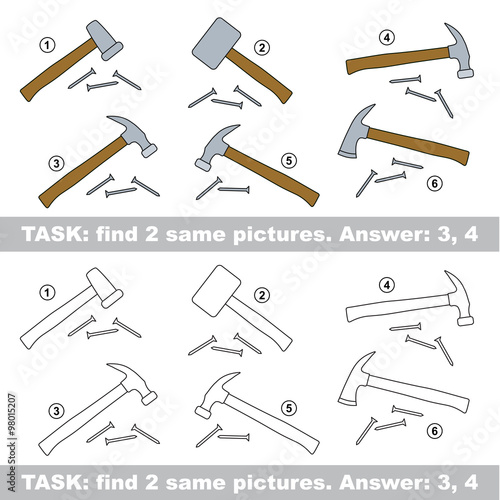 1
2
4
3
5
6

TASK: find 2 same pictures. Answer: 3, 4

1
2
4
3
5
6

TASK: find 2 same pictures. Answer: 3, 4

Adobe Stock | #98015207