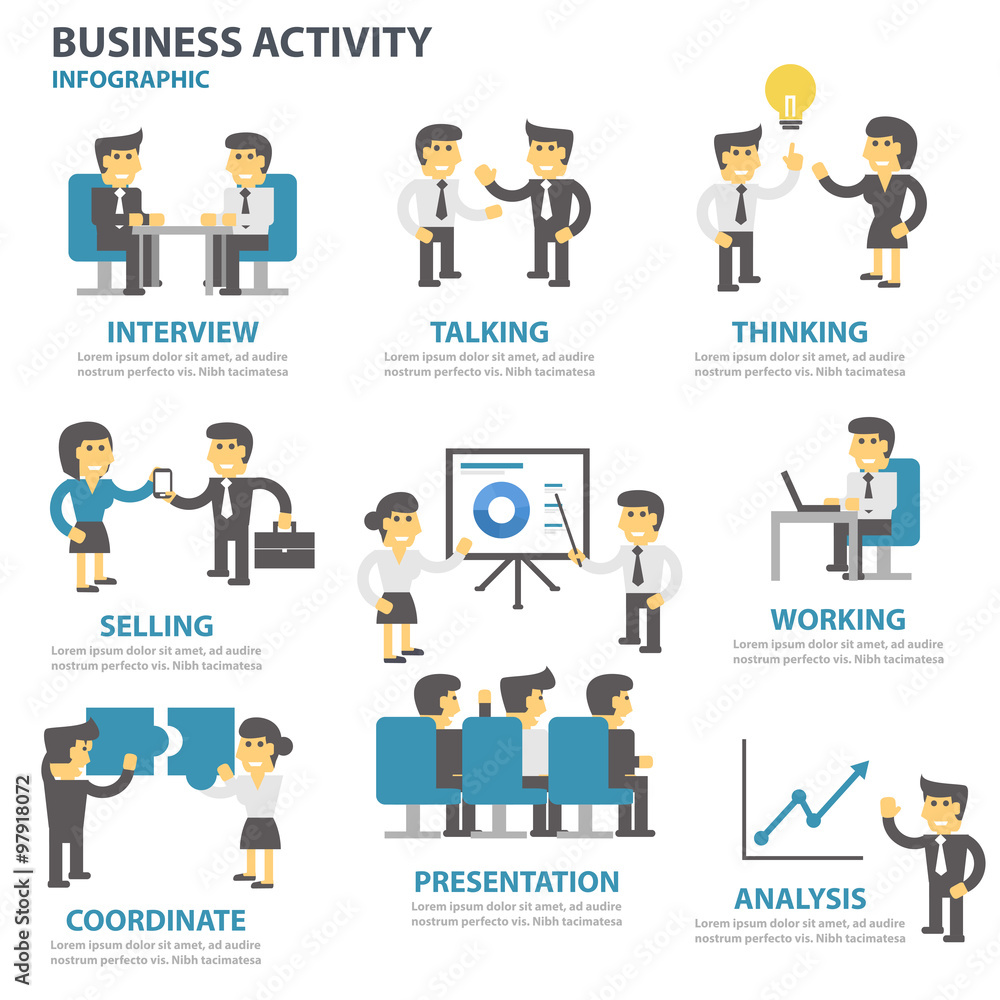 BUSINESS ACTIVITY
INFOGRAPHIC

INTERVIEW
Lorem ipsum dolor sit amet, ad audire nostrum perfecto vis. Nibh tacimatesa

TALKING
Lorem ipsum dolor sit amet, ad audire nostrum perfecto vis. Nibh tacimatesa

THINKING
Lorem ipsum dolor sit amet, ad audire nostrum perfecto vis. Nibh tacimatesa

SELLING
Lorem ipsum dolor sit amet, ad audire nostrum perfecto vis. Nibh tacimatesa

WORKING
Lorem ipsum dolor sit amet, ad audire nostrum perfecto vis. Nibh tacimatesa

COORDINATE
Lorem ipsum dolor sit amet, ad audire nostrum perfecto vis. Nibh tacimatesa

PRESENTATION
Lorem ipsum dolor sit amet, ad audire nostrum perfecto vis. Nibh tacimatesa

ANALYSIS
Lorem ipsum dolor sit amet, ad audire nostrum perfecto vis. Nibh tacimatesa

Adobe Stock | #97918072