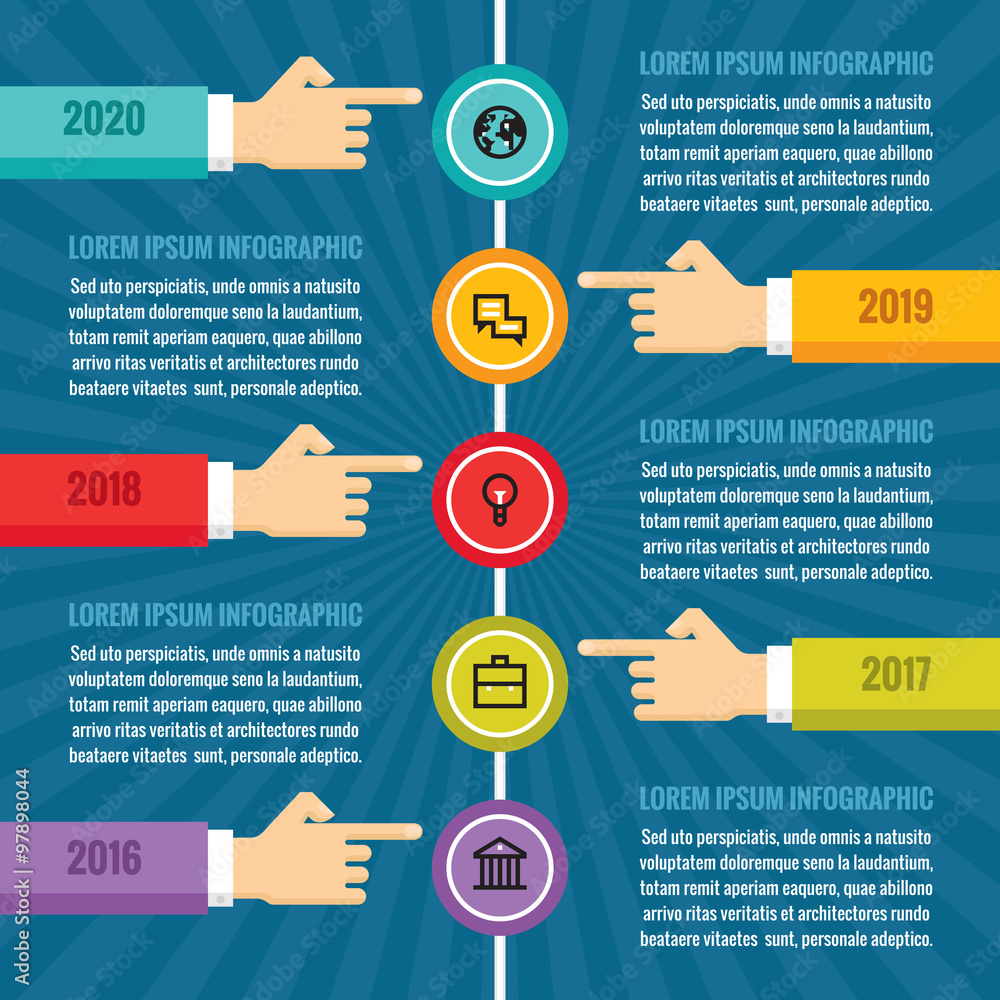 2020

LOREM IPSUM INFOGRAPHIC

Sed uto perspiciatis, unde omnis a natusito voluptatem doloremque seno la laudantium, totam remit aperiam eaquero, quae abillono arrivo ritas veritatis et architectores rundo beataere vitaetes sunt, personale adeptico.

LOREM IPSUM INFOGRAPHIC

Sed uto perspiciatis, unde omnis a natusito voluptatem doloremque seno la laudantium, totam remit aperiam eaquero, quae abillono arrivo ritas veritatis et architectores rundo beataere vitaetes sunt, personale adeptico.

2019

2018

LOREM IPSUM INFOGRAPHIC

Sed uto perspiciatis, unde omnis a natusito voluptatem doloremque seno la laudantium, totam remit aperiam eaquero, quae abillono arrivo ritas veritatis et architectores rundo beataere vitaetes sunt, personale adeptico.

LOREM IPSUM INFOGRAPHIC

Sed uto perspiciatis, unde omnis a natusito voluptatem doloremque seno la laudantium, totam remit aperiam eaquero, quae abillono arrivo ritas veritatis et architectores rundo beataere vitaetes sunt, personale adeptico.

2017

2016

LOREM IPSUM INFOGRAPHIC

Sed uto perspiciatis, unde omnis a natusito voluptatem doloremque seno la laudantium, totam remit aperiam eaquero, quae abillono arrivo ritas veritatis et architectores rundo beataere vitaetes sunt, personale adeptico.

Adobe Stock | #97898044