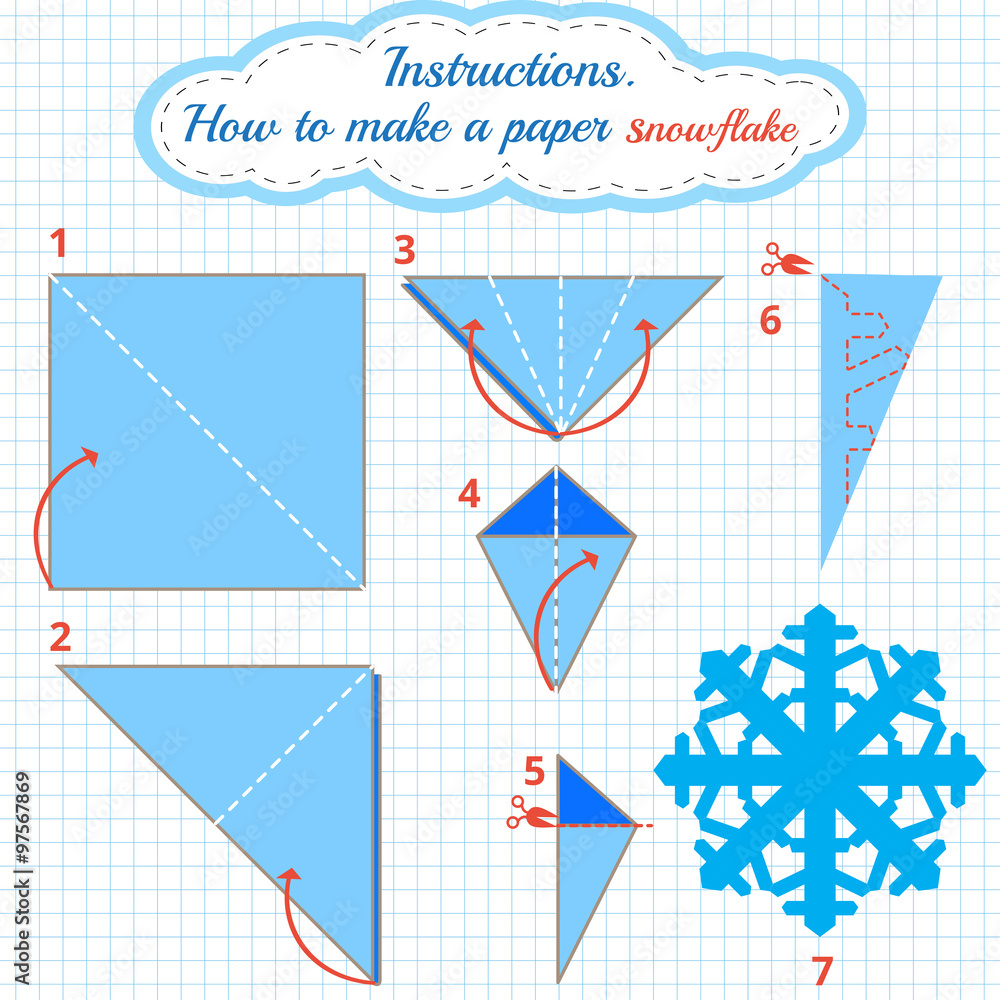 Instructions.
How to make a paper snowflake

1

3

6

4

2

5

7

Adobe Stock | #97567869