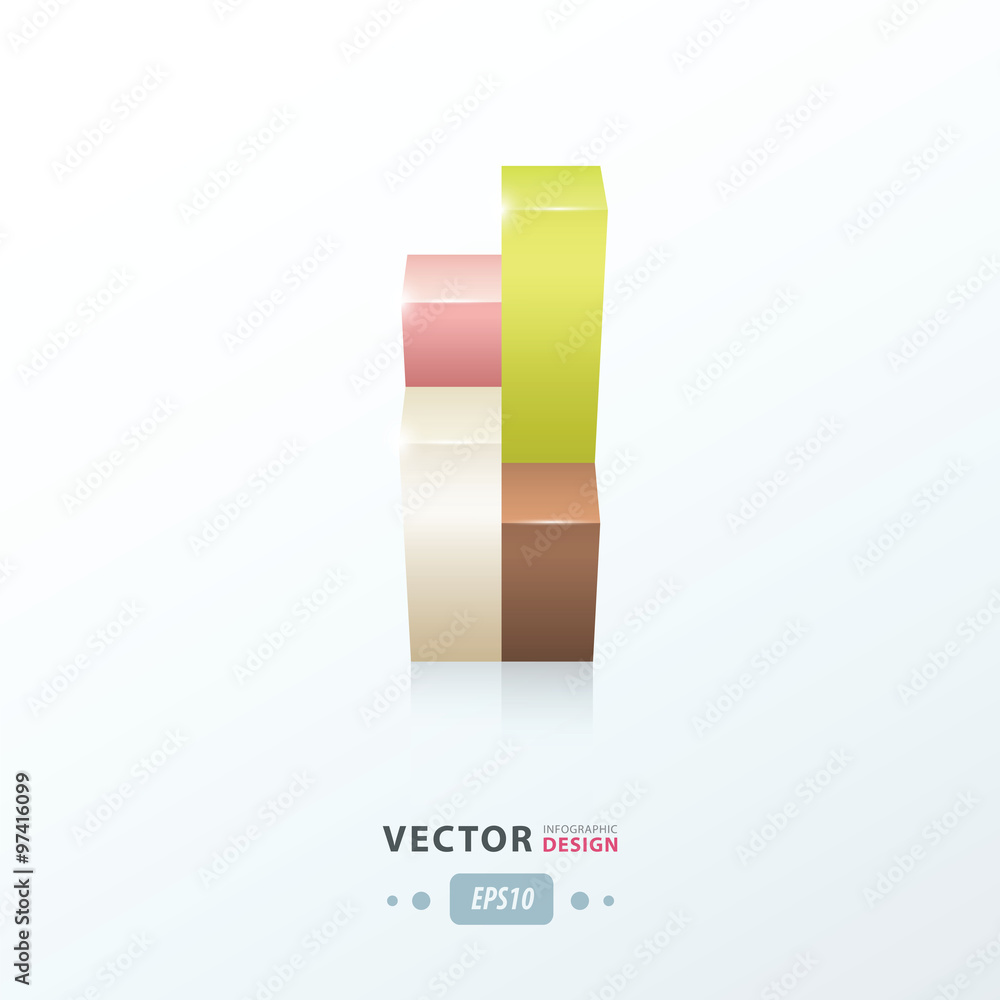 VECTOR INFOGRAPHIC DESIGN

EPS10

Adobe Stock | #97416099