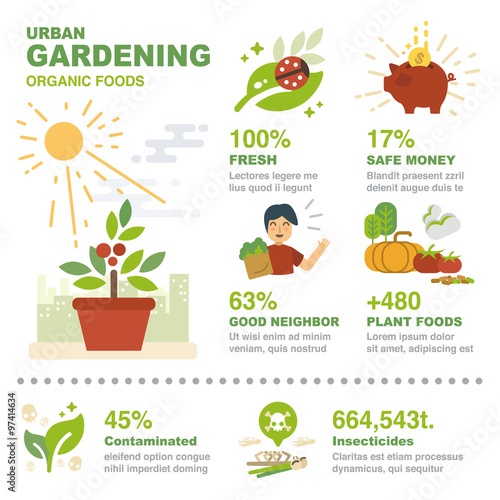 URBAN
GARDENING
ORGANIC FOODS

$

100%
FRESH
Lectores legere me lius quod ii legunt

17%
SAFE MONEY
Blandit praesent zzril delenit augue duis te

63%
GOOD NEIGHBOR
Ut wisi enim ad minim veniam, quis nostrud

+480
PLANT FOODS
Lorem ipsum dolor sit amet, adipiscing est

45%
Contaminated
eleifend option congue nihil imperdiet doming

664,543t.
Insecticides
Claritas est etiam processus dynamicus, qui sequitur

Adobe Stock | #97414634