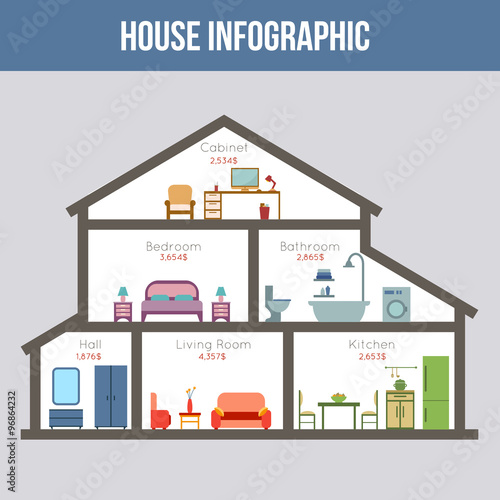 HOUSE INFOGRAPHIC

Cabinet
2,534$

Bedroom
3,654$

Bathroom
2,865$

Hall
1,876$

Living Room
4,357$

Kitchen
2,653$

Adobe Stock | #96864232