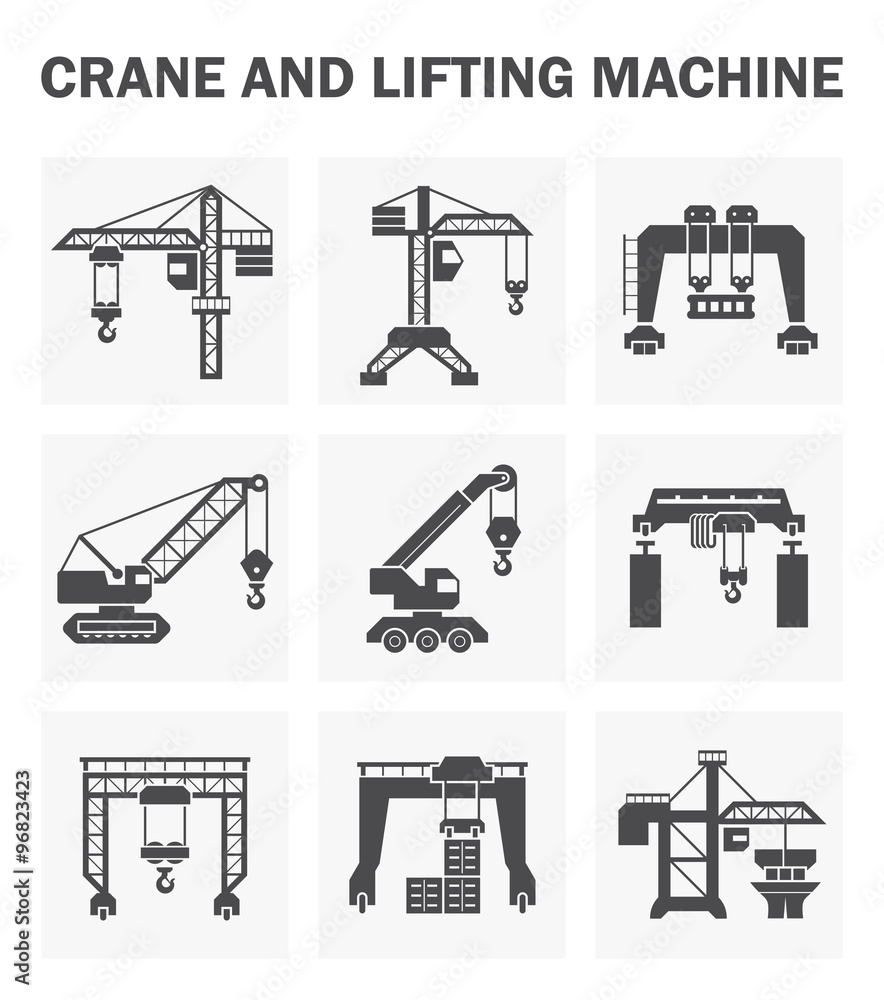 CRANE AND LIFTING MACHINE

Adobe Stock | #96823423