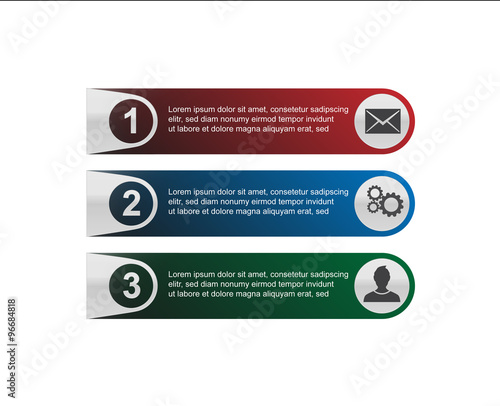 1

Lorem ipsum dolor sit amet, consetetur sadipscing elitr, sed diam nonumy eirmod tempor invidunt ut labore et dolore magna aliquyam erat, sed

2

Lorem ipsum dolor sit amet, consetetur sadipscing elitr, sed diam nonumy eirmod tempor invidunt ut labore et dolore magna aliquyam erat, sed

3

Lorem ipsum dolor sit amet, consetetur sadipscing elitr, sed diam nonumy eirmod tempor invidunt ut labore et dolore magna aliquyam erat, sed

Adobe Stock | #96684818

Adobe Stock