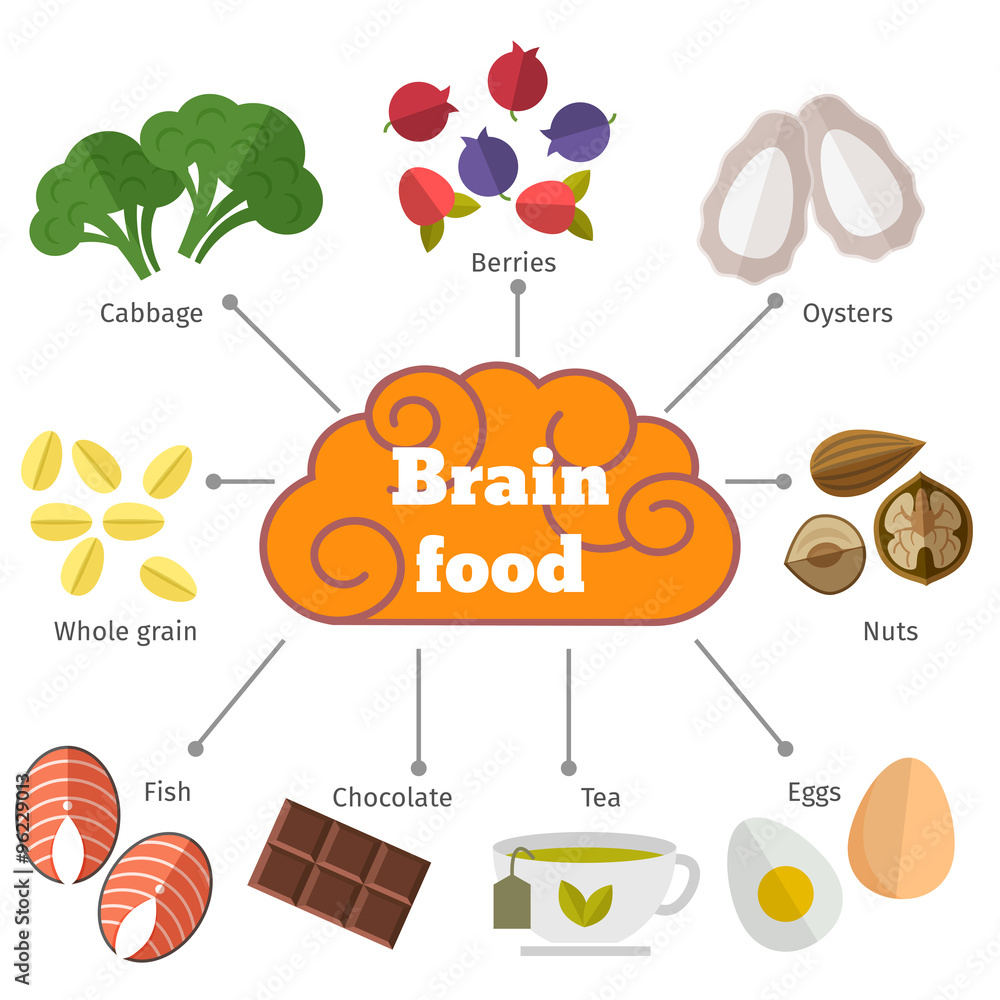 Berries

Cabbage

Oysters

Brain food

Whole grain

Nuts

Fish

Chocolate

Tea

Eggs

Adobe Stock | #96229013