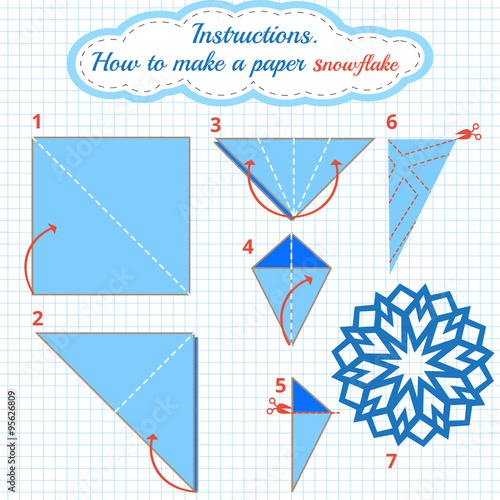 Instructions.
How to make a paper snowflake

1

3

6

4

2

5

7

Adobe Stock | #95626809