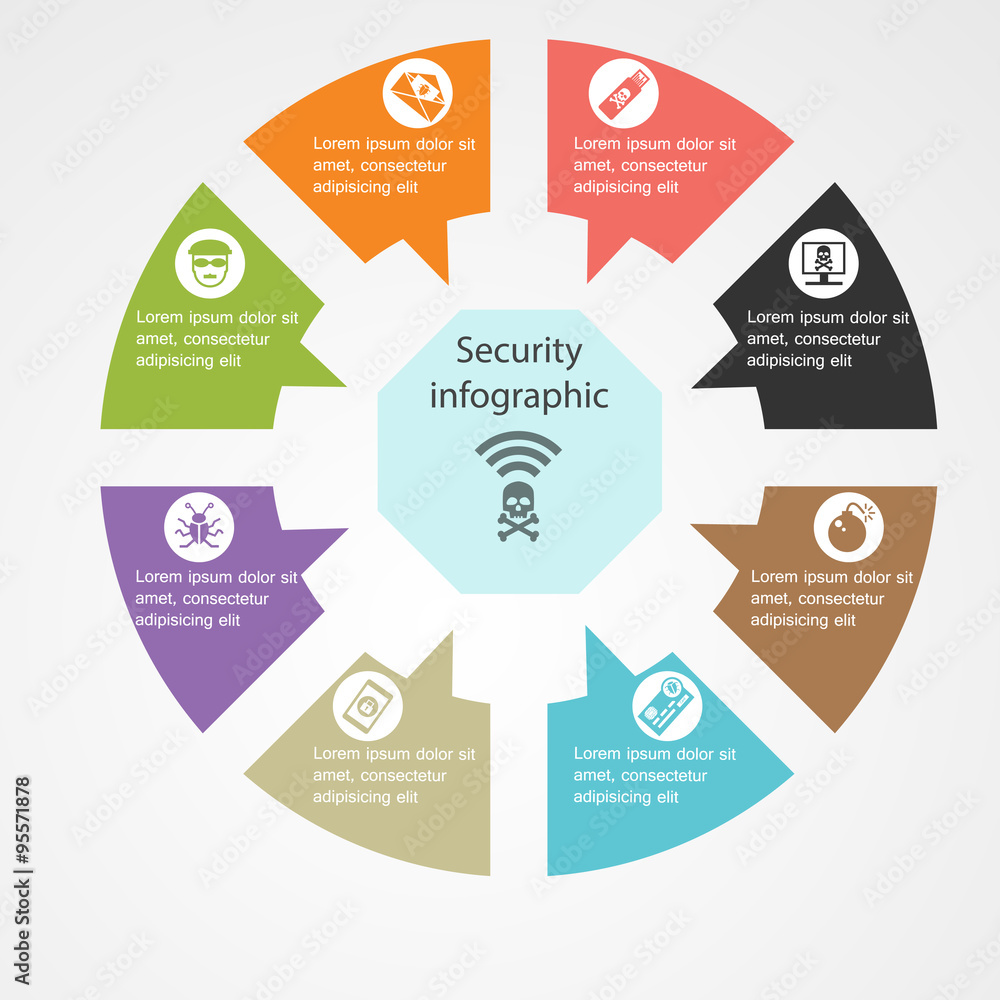 Lorem ipsum dolor sit amet, consectetur adipisicing elit

Lorem ipsum dolor sit amet, consectetur adipisicing elit

Lorem ipsum dolor sit amet, consectetur adipisicing elit

Lorem ipsum dolor sit amet, consectetur adipisicing elit

Security infographic

Lorem ipsum dolor sit amet, consectetur adipisicing elit

Lorem ipsum dolor sit amet, consectetur adipisicing elit

Lorem ipsum dolor sit amet, consectetur adipisicing elit

Lorem ipsum dolor sit amet, consectetur adipisicing elit

Adobe Stock | #95571878