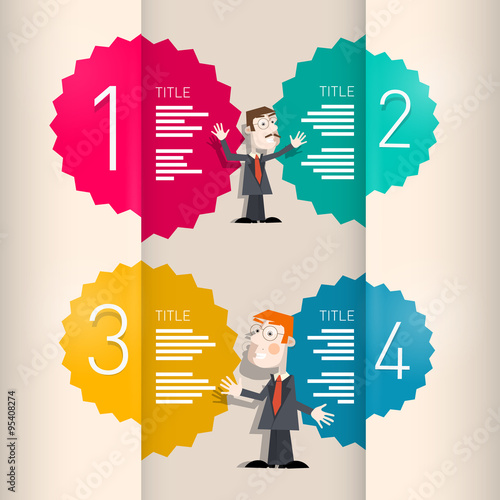 1
TITLE

TITLE
2

3
TITLE

TITLE
4

Adobe Stock

Adobe Stock | #95408274