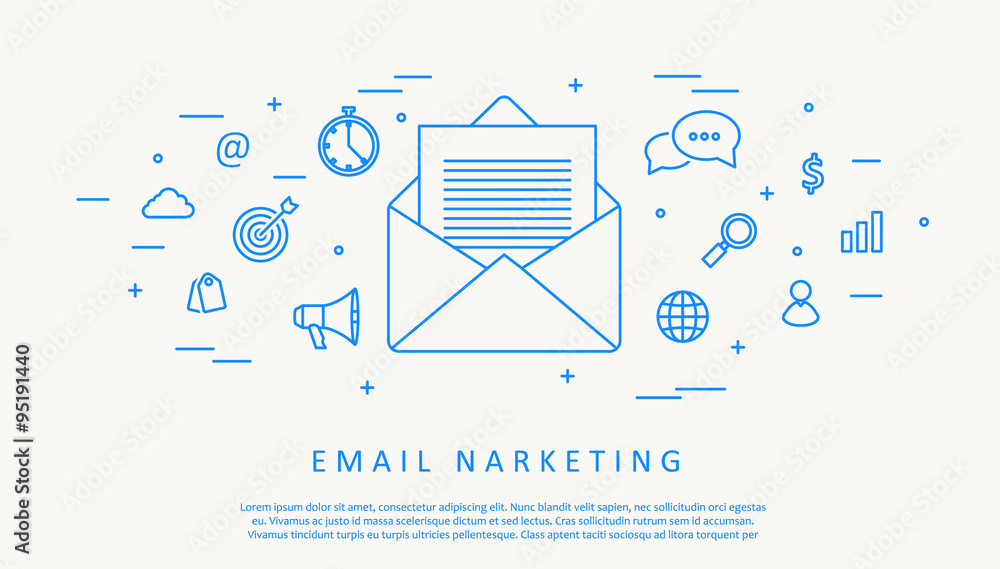 @

$

EMAIL NARKETING

Lorem ipsum dolor sit amet, consectetur adipiscing elit. Nunc blandit velit sapien, nec sollicitudin orci egestas eu. Vivamus ac justo id massa scelerisque dictum et sed lectus. Cras sollicitudin rutrum sem id accumsan. Vivamus tincidunt turpis eu turpis ultricies pellentesque. Class aptent taciti sociosqu ad litora torquent per

Adobe Stock | #95191440