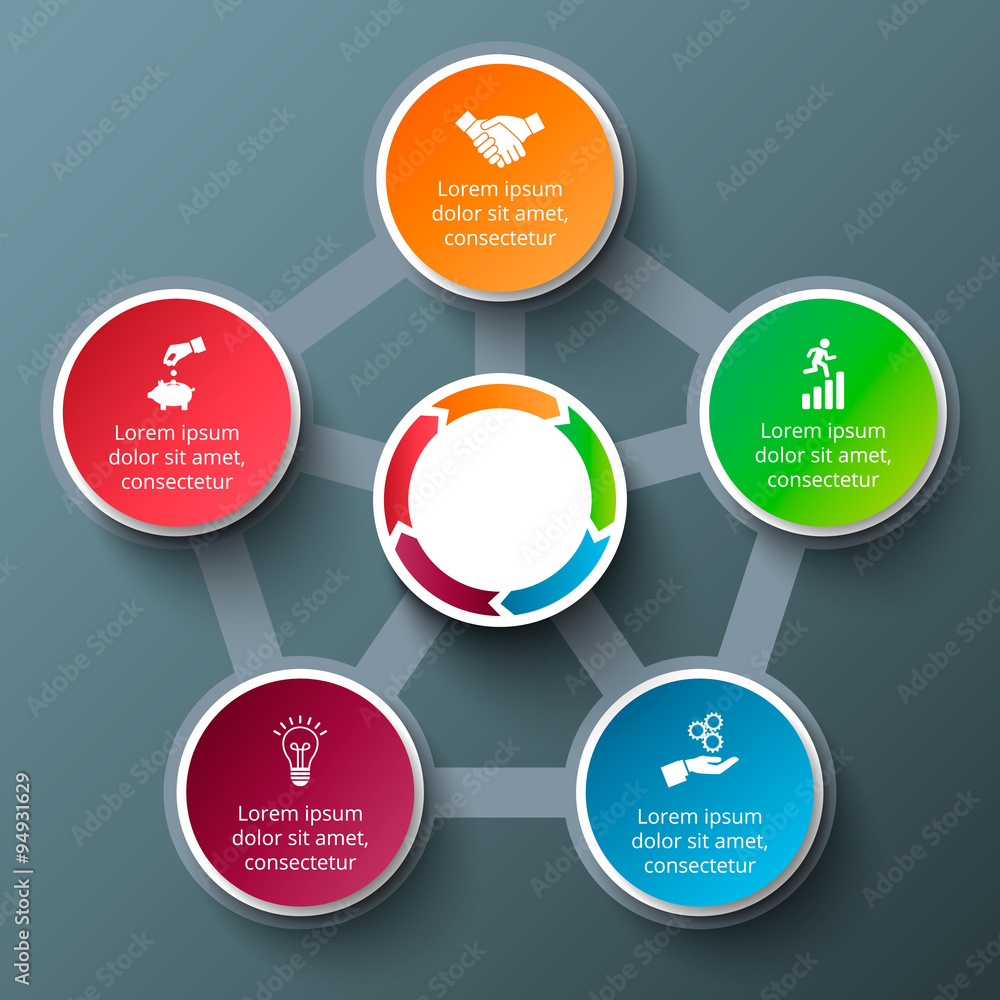 Lorem ipsum dolor sit amet, consectetur

Lorem ipsum dolor sit amet, consectetur

Lorem ipsum dolor sit amet, consectetur

Lorem ipsum dolor sit amet, consectetur

Lorem ipsum dolor sit amet, consectetur

Adobe Stock

Adobe Stock | #94931629