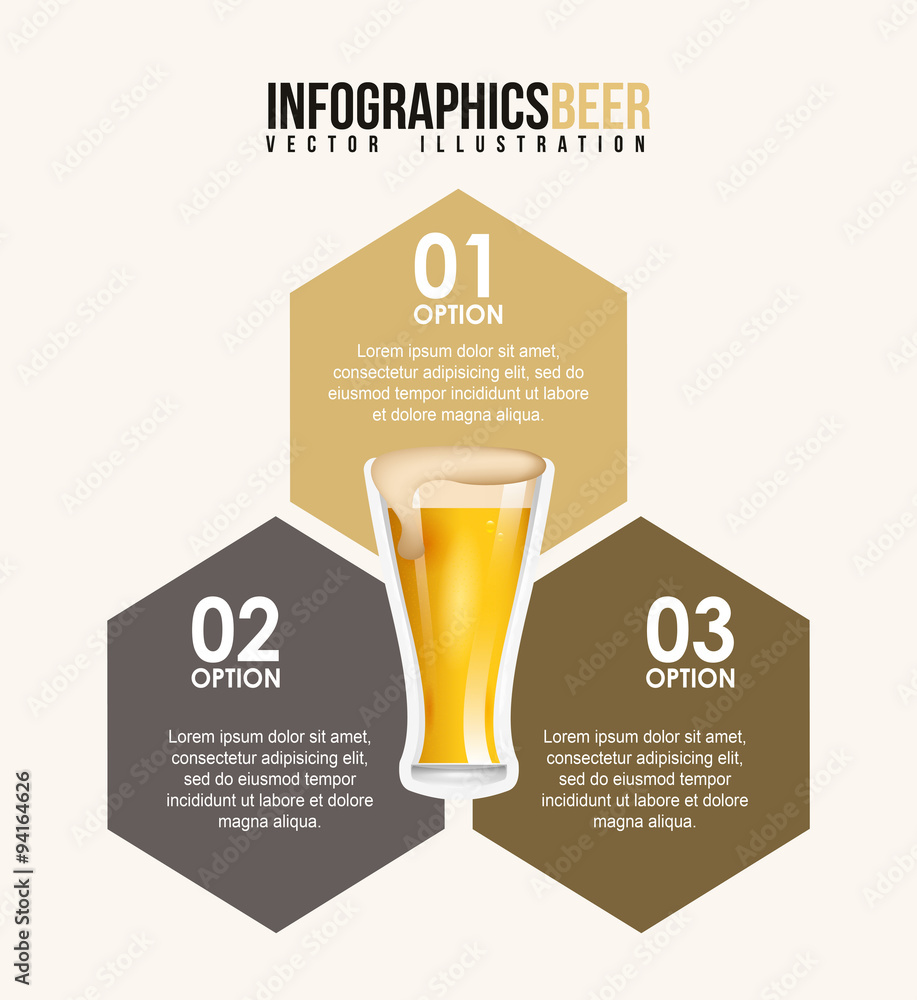 INFOGRAPHICSBEER
VECTOR ILLUSTRATION

01
OPTION
Lorem ipsum dolor sit amet, consectetur adipisicing elit, sed do eiusmod tempor incididunt ut labore et dolore magna aliqua.

02
OPTION
Lorem ipsum dolor sit amet, consectetur adipisicing elit, sed do eiusmod tempor incididunt ut labore et dolore magna aliqua.

03
OPTION
Lorem ipsum dolor sit amet, consectetur adipisicing elit, sed do eiusmod tempor incididunt ut labore et dolore magna aliqua.

Adobe Stock | #94164626