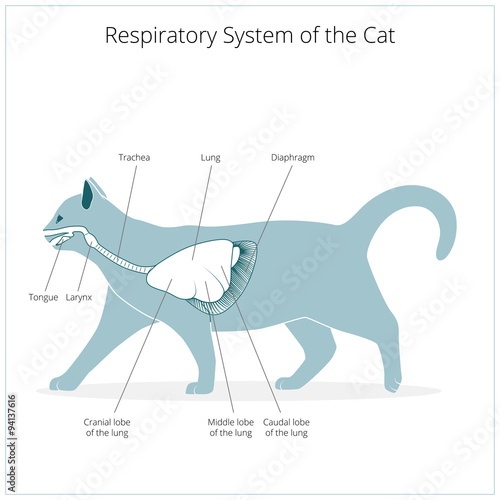 Respiratory System of the Cat

Trachea

Lung

Diaphragm

Tongue

Larynx

Cranial lobe of the lung

Middle lobe of the lung

Caudal lobe of the lung

Adobe Stock | #94137616

Adobe Stock