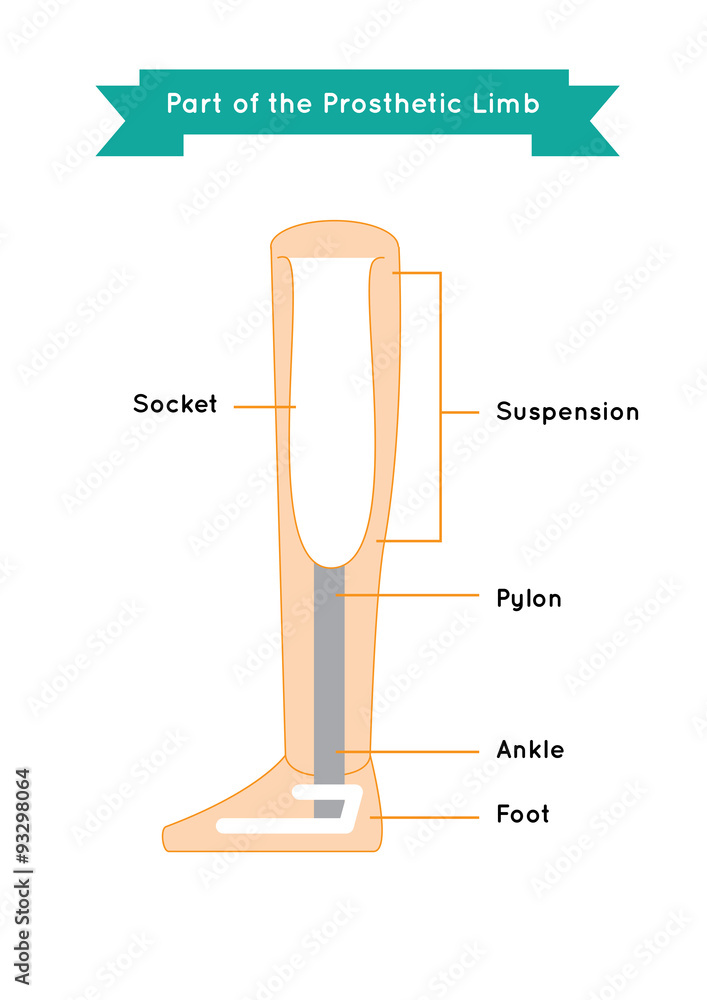 Part of the Prosthetic Limb

Socket

Suspension

Pylon

Ankle

Foot

Adobe Stock | #93298064