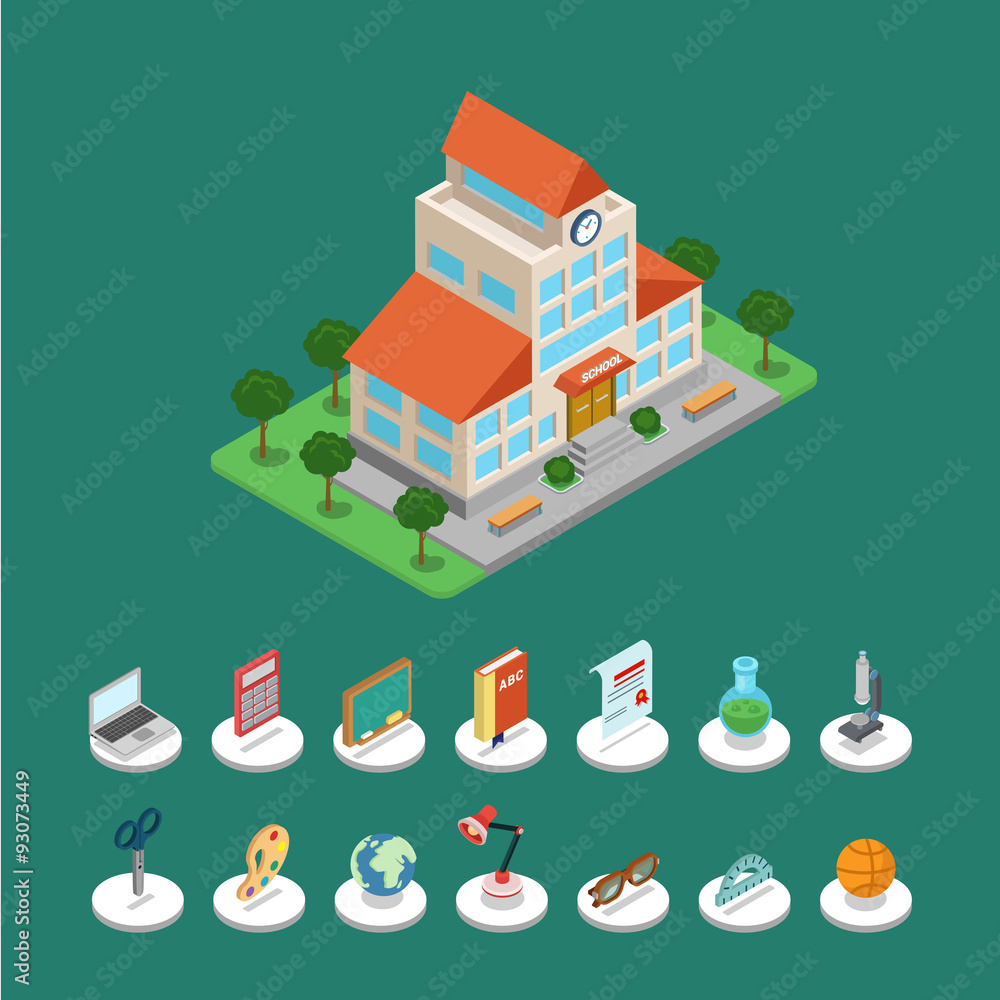 SCHOOL

ABC

Adobe Stock | #93073449