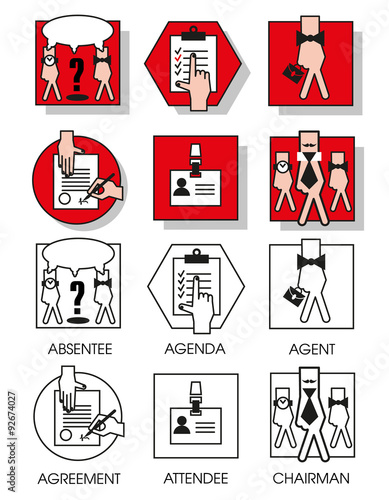 ?

?

ABSENTEE

AGENDA

AGENT

AGREEMENT

ATTENDEE

CHAIRMAN

Adobe Stock | #92674027