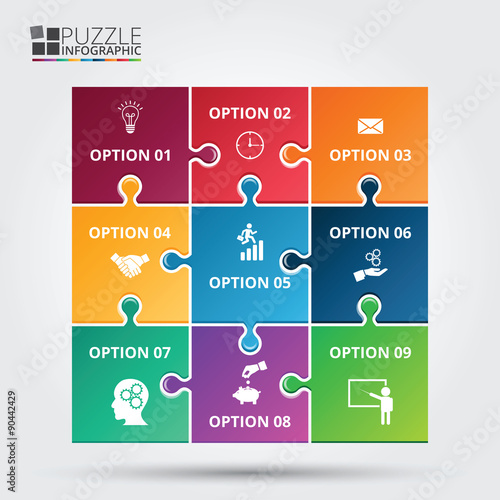 PUZZLE
INFOGRAPHIC

OPTION 01

OPTION 02

OPTION 03

OPTION 04

OPTION 05

OPTION 06

OPTION 07

OPTION 08

OPTION 09

Adobe Stock | #90442429

Adobe Stock