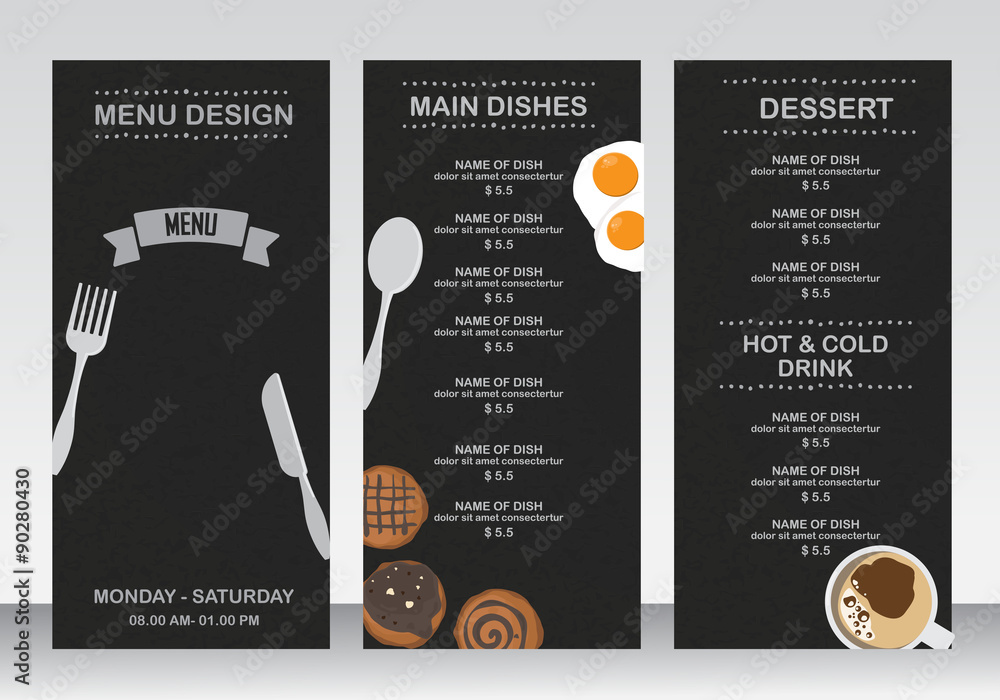 MENU DESIGN

MENU

MONDAY - SATURDAY
08.00 AM- 01.00 PM

MAIN DISHES

NAME OF DISH
dolor sit amet consectertur
$ 5.5

NAME OF DISH
dolor sit amet consectertur
$ 5.5

NAME OF DISH
dolor sit amet consectertur
$ 5.5

NAME OF DISH
dolor sit amet consectertur
$ 5.5

NAME OF DISH
dolor sit amet consectertur
$ 5.5

NAME OF DISH
dolor sit amet consectertur
$ 5.5

NAME OF DISH
dolor sit amet consectertur
$ 5.5

DESSERT

NAME OF DISH
dolor sit amet consectertur
$ 5.5

NAME OF DISH
dolor sit amet consectertur
$ 5.5

NAME OF DISH
dolor sit amet consectertur
$ 5.5

HOT & COLD DRINK

NAME OF DISH
dolor sit amet consectertur
$ 5.5

NAME OF DISH
dolor sit amet consectertur
$ 5.5

NAME OF DISH
dolor sit amet consectertur
$ 5.5

Adobe Stock | #90280430