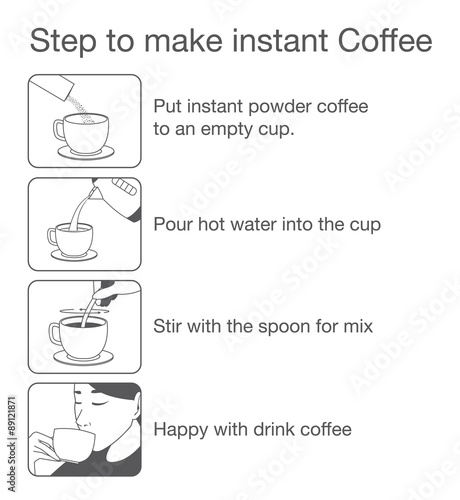 Step to make instant Coffee

Put instant powder coffee to an empty cup.

Pour hot water into the cup

Stir with the spoon for mix

Happy with drink coffee

Adobe Stock | #89121871