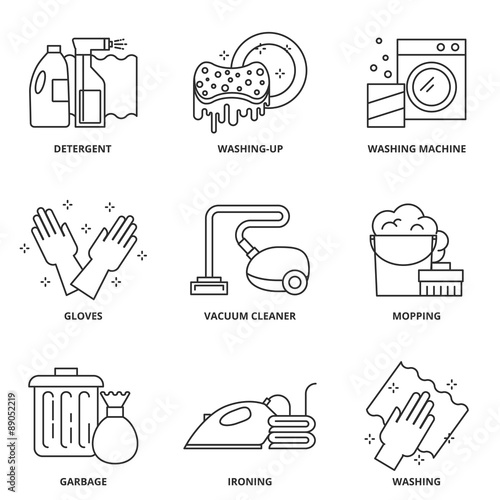 DETERGENT

WASHING-UP

WASHING MACHINE

GLOVES

VACUUM CLEANER

MOPPING

GARBAGE

IRONING

WASHING

Adobe Stock | #89052219