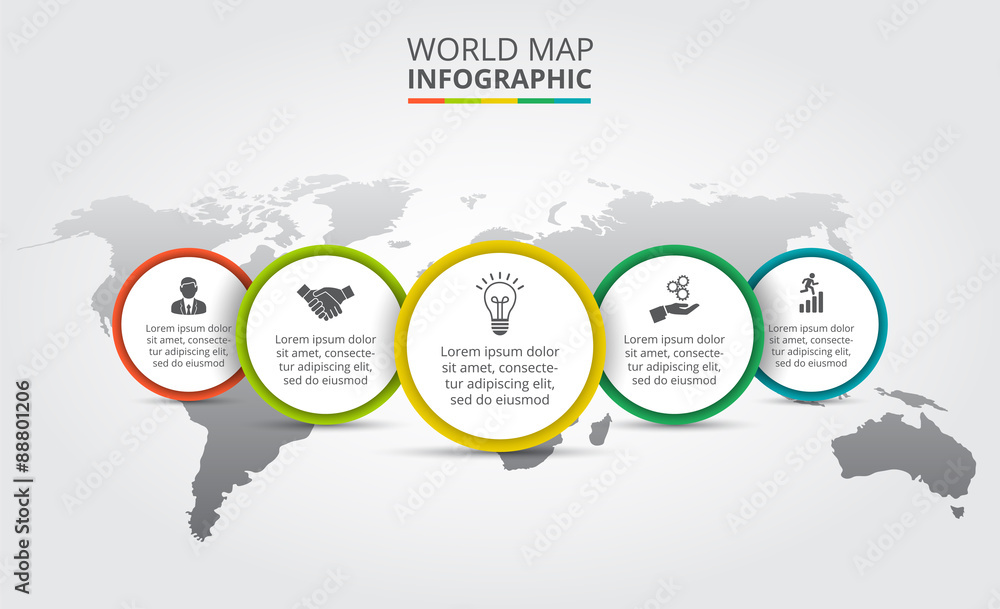 WORLD MAP
INFOGRAPHIC

Lorem ipsum dolor sit amet, consectetur adipiscing elit, sed do eiusmod

Lorem ipsum dolor sit amet, consectetur adipiscing elit, sed do eiusmod

Lorem ipsum dolor sit amet, consectetur adipiscing elit, sed do eiusmod

Lorem ipsum dolor sit amet, consectetur adipiscing elit, sed do eiusmod

Lorem ipsum dolor sit amet, consectetur adipiscing elit, sed do eiusmod

Adobe Stock | #88801206