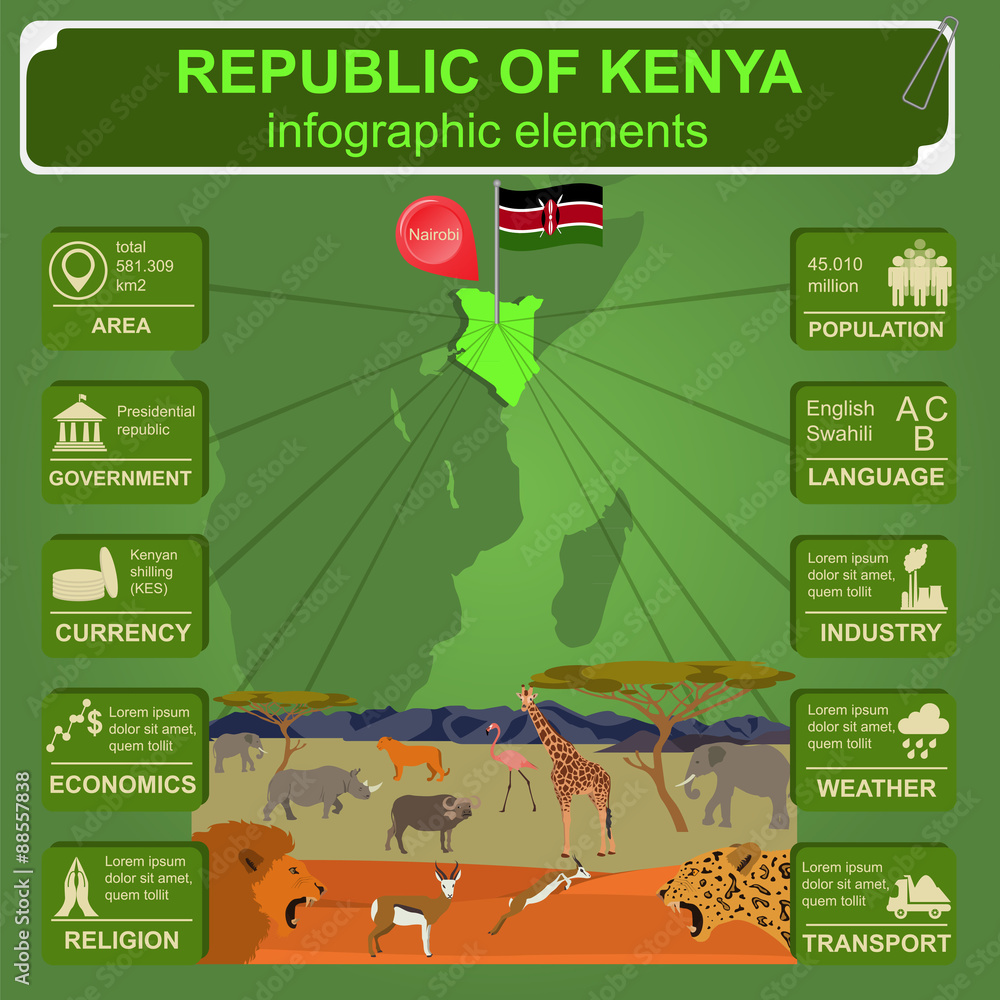 REPUBLIC OF KENYA
infographic elements

Nairobi

total
581.309
km2
AREA

Presidential
republic
GOVERNMENT

Kenyan
shilling
(KES)
CURRENCY

Lorem ipsum
dolor sit amet,
quem tollit
ECONOMICS

Lorem ipsum
dolor sit amet,
quem tollit
RELIGION

45.010
million
POPULATION

English
Swahili
A C
B
LANGUAGE

Lorem ipsum
dolor sit amet,
quem tollit
INDUSTRY

Lorem ipsum
dolor sit amet,
quem tollit
WEATHER

Lorem ipsum
dolor sit amet,
quem tollit
TRANSPORT

Adobe Stock | #88557838