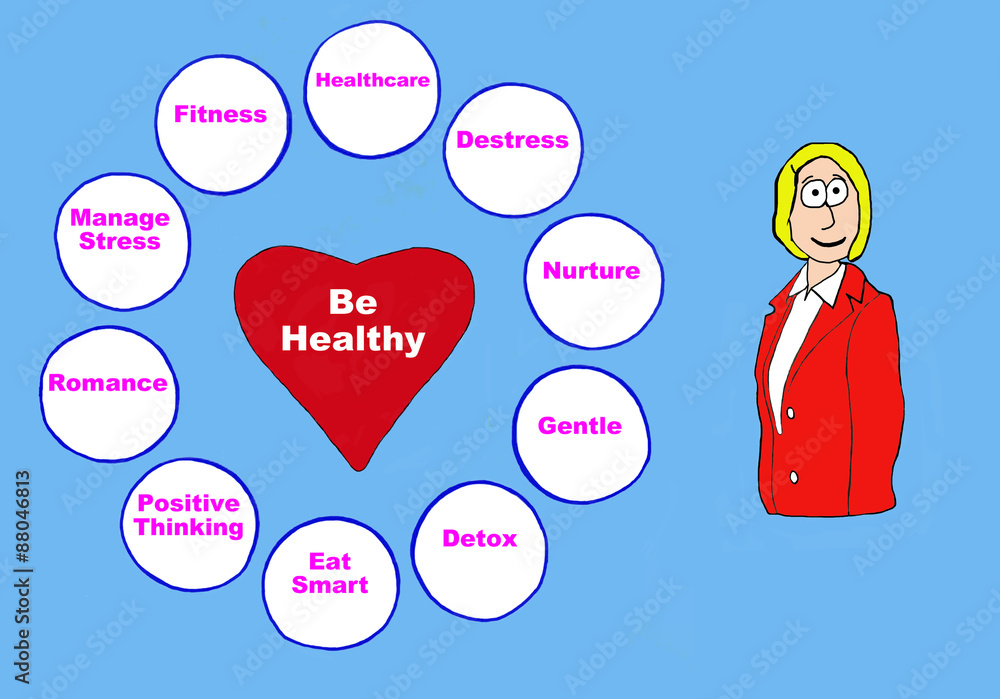 Healthcare

Destress

Nurture

Gentle

Detox

Eat Smart

Positive Thinking

Romance

Manage Stress

Fitness

Be Healthy

Adobe Stock | #88046813