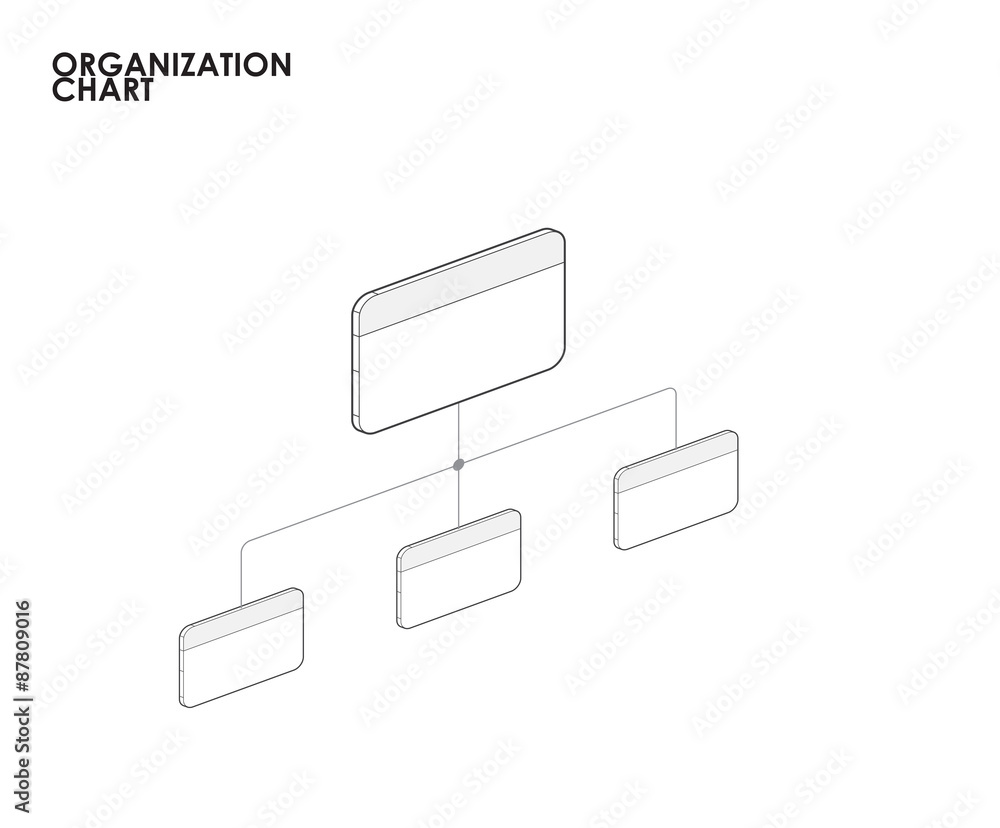 ORGANIZATION CHART

Adobe Stock | #87809016