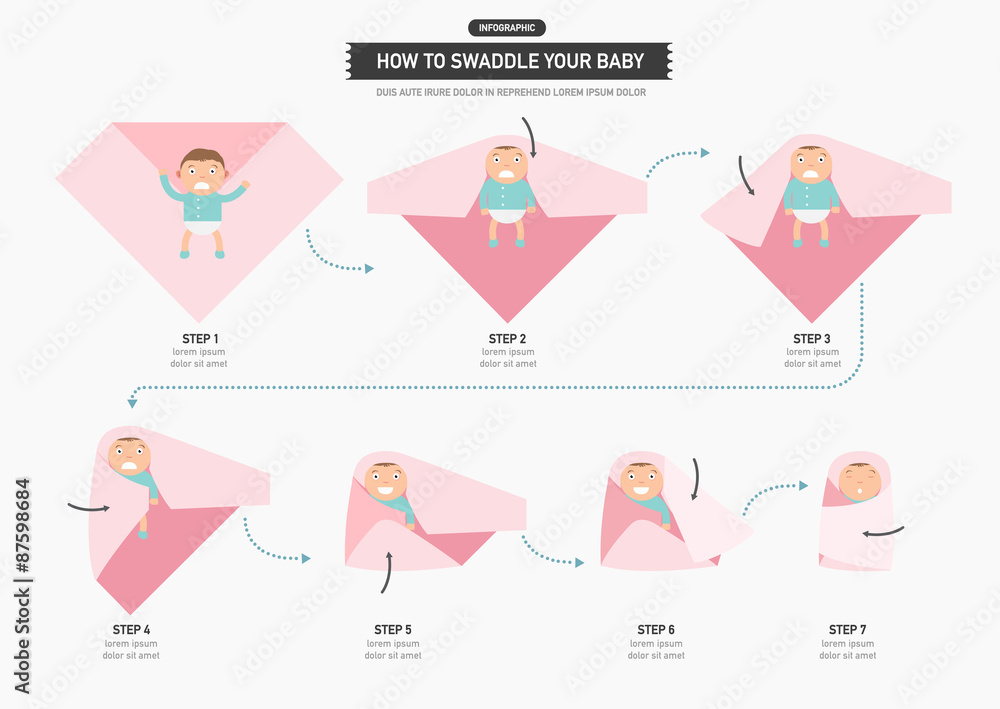 INFOGRAPHIC

HOW TO SWADDLE YOUR BABY

DUIS AUTE IRURE DOLOR IN REPREHEND LOREM IPSUM DOLOR

STEP 1
lorem ipsum
dolor sit amet

STEP 2
lorem ipsum
dolor sit amet

STEP 3
lorem ipsum
dolor sit amet

STEP 4
lorem ipsum
dolor sit amet

STEP 5
lorem ipsum
dolor sit amet

STEP 6
lorem ipsum
dolor sit amet

STEP 7
lorem ipsum
dolor sit amet

Adobe Stock | #87598684